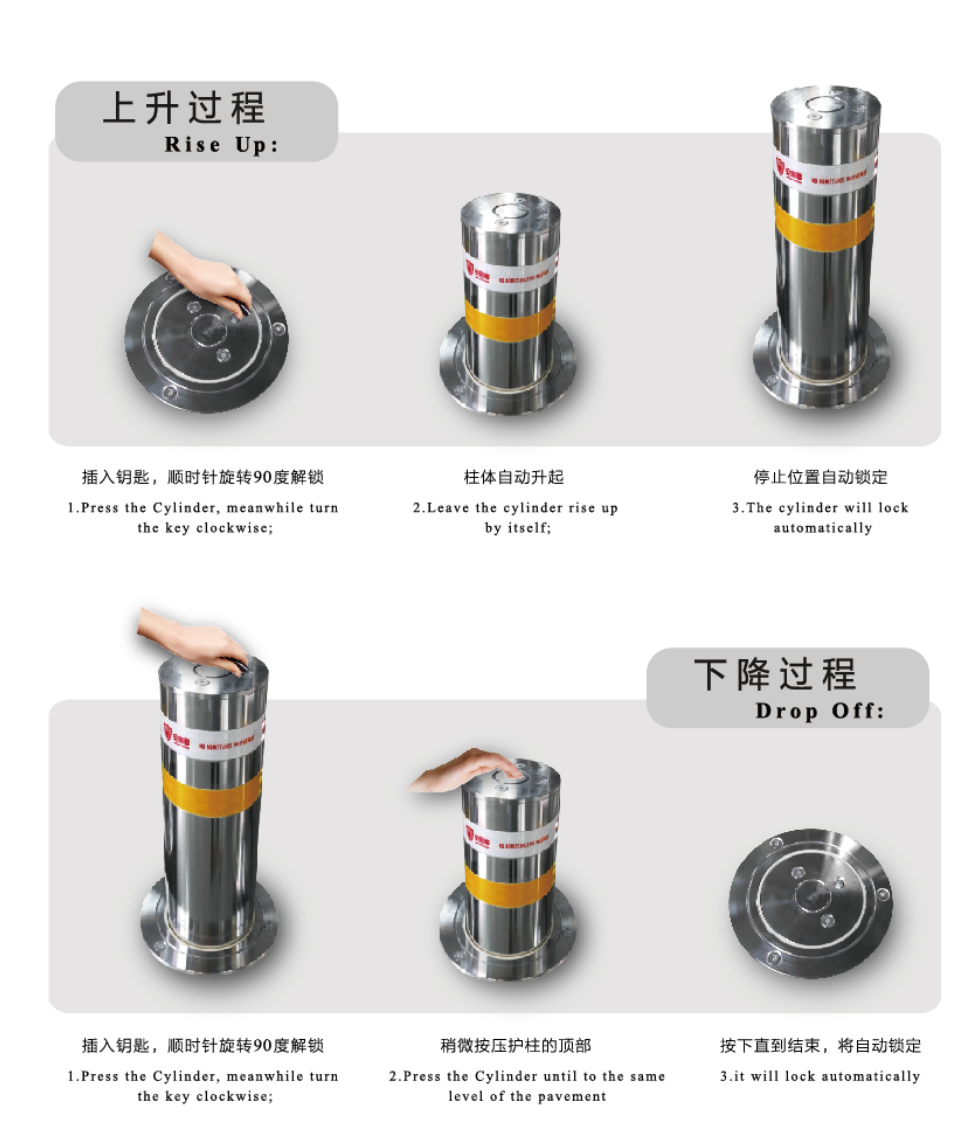 上升过程
Rise Up:

插入钥匙，顺时针旋转90度解锁
1.Press the Cylinder, meanwhile turn the key clockwise;

柱体自动升起
2.Leave the cylinder rise up by itself;

停止位置自动锁定
3.The cylinder will lock automatically

下降过程
Drop Off:

插入钥匙，顺时针旋转90度解锁
1.Press the Cylinder, meanwhile turn the key clockwise;

稍微按压护柱的顶部
2.Press the Cylinder until to the same level of the pavement

按下直到结束，将自动锁定
3.it will lock automatically