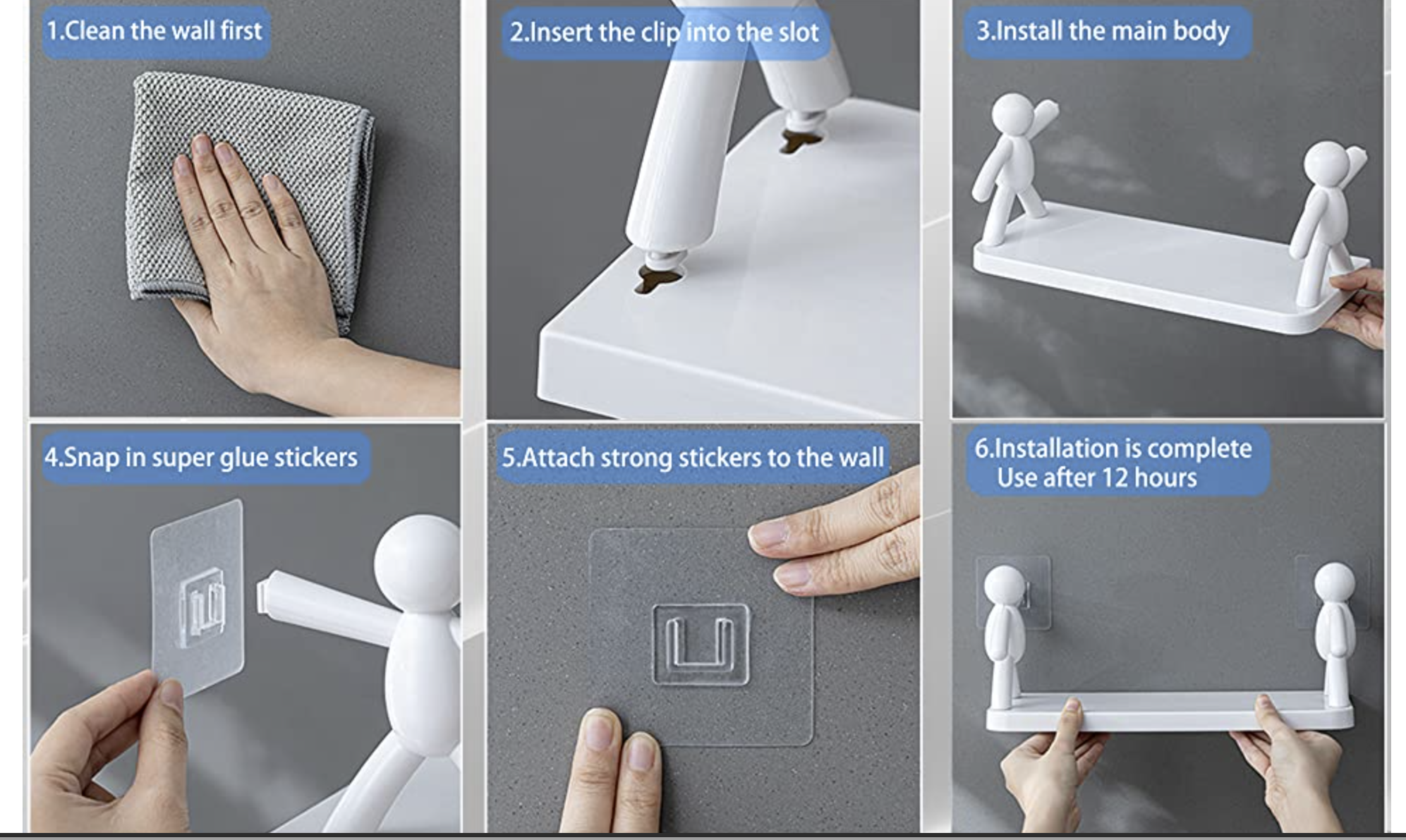 1.Clean the wall first

2.Insert the clip into the slot

3.Install the main body

4.Snap in super glue stickers

5.Attach strong stickers to the wall

6.Installation is complete
Use after 12 hours