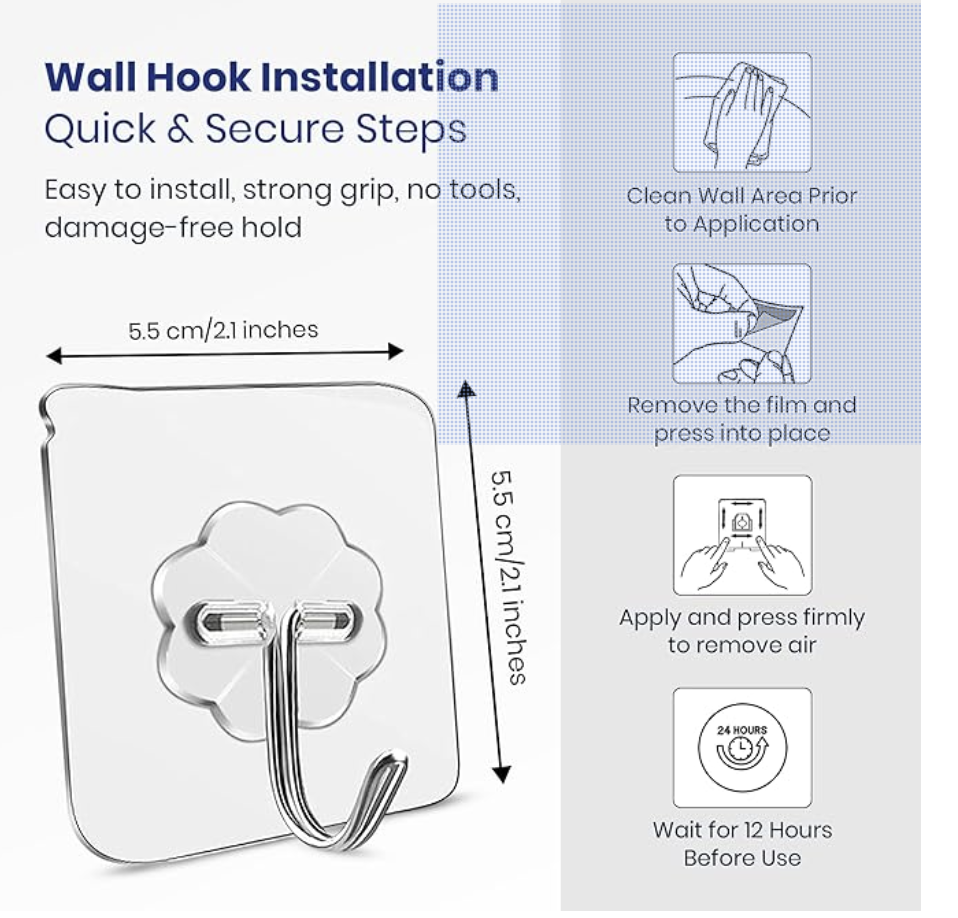 Wall Hook Installation
Quick & Secure Steps

Easy to install, strong grip, no tools, damage-free hold

5.5 cm/2.1 inches

5.5 cm/2.1 inches

Clean Wall Area Prior to Application

Remove the film and press into place

Apply and press firmly to remove air

24 HOURS

Wait for 12 Hours Before Use