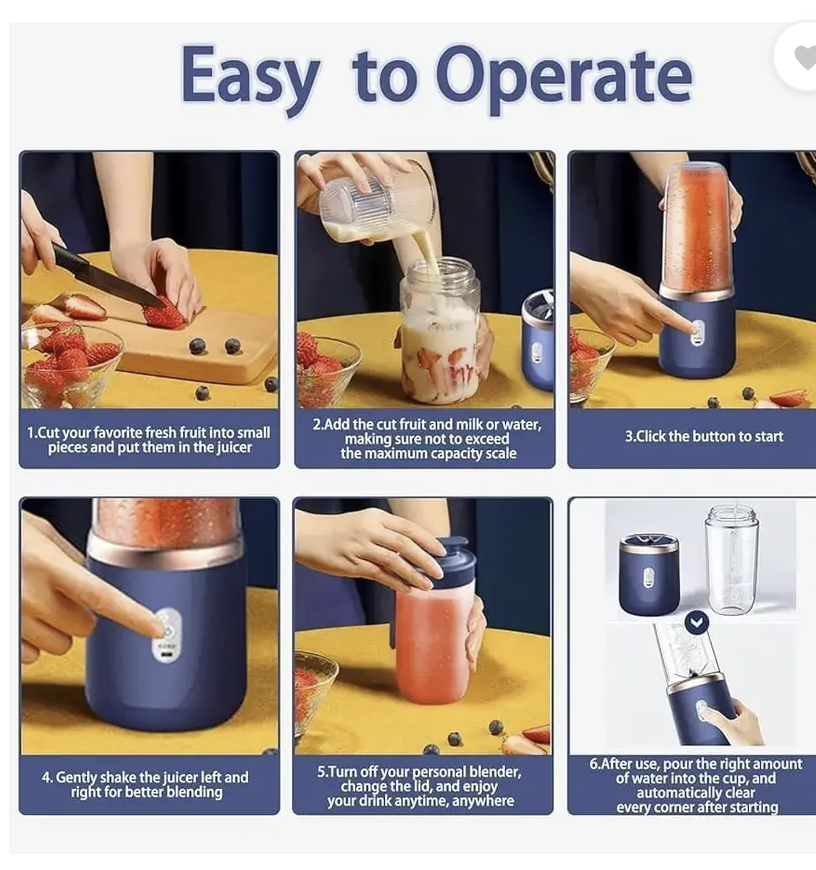 Easy to Operate

1.Cut your favorite fresh fruit into small pieces and put them in the juicer

2.Add the cut fruit and milk or water, making sure not to exceed the maximum capacity scale

3.Click the button to start

4. Gently shake the juicer left and right for better blending

5.Turn off your personal blender, change the lid, and enjoy your drink anytime, anywhere

6.After use, pour the right amount of water into the cup, and automatically clear every corner after starting