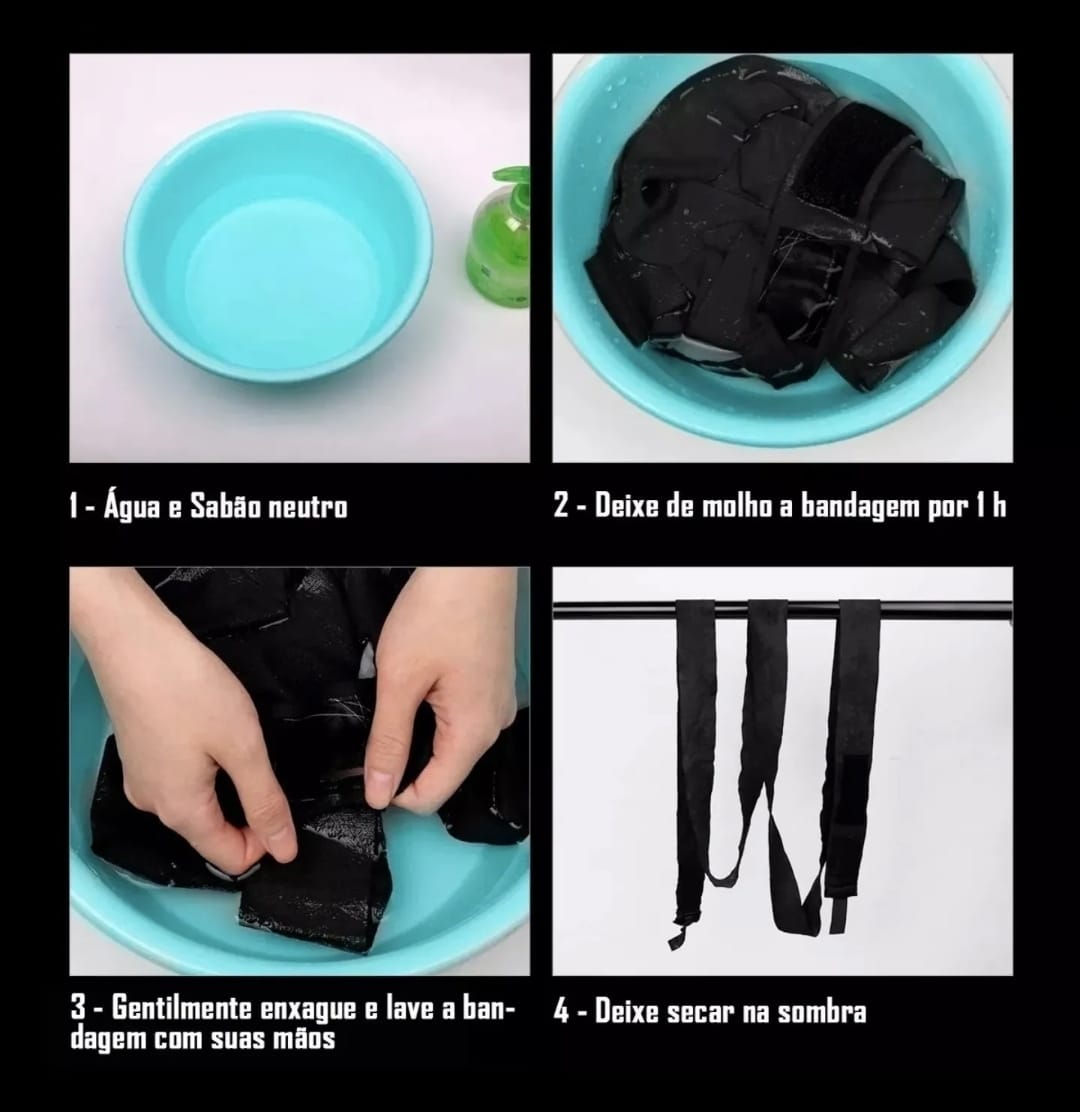 1 - Água e Sabão neutro

2 - Deixe de molho a bandagem por 1 h

3 - Gentilmente enxague e lave a bandagem com suas mãos

4 - Deixe secar na sombra