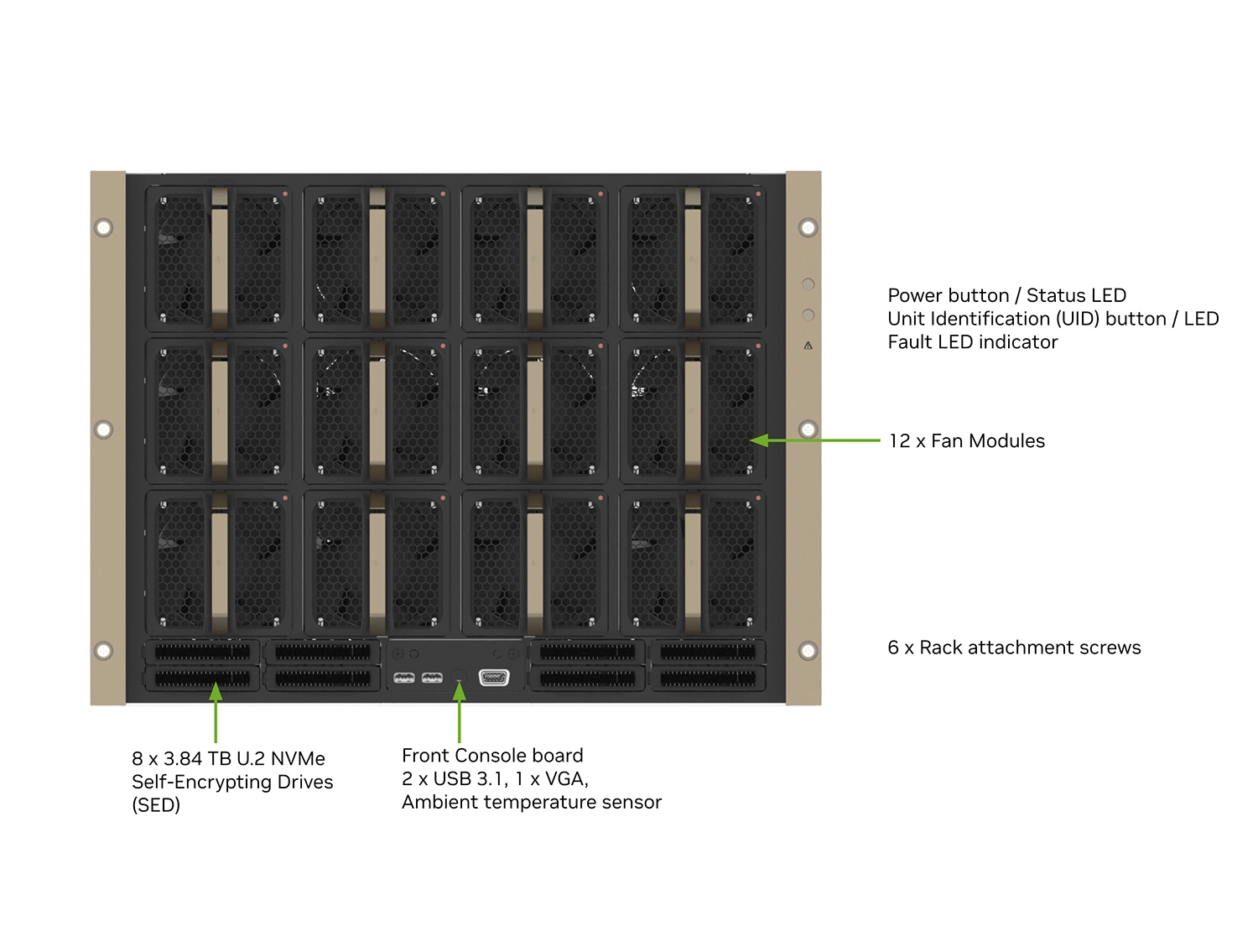 Power button / Status LED
Unit Identification (UID) button / LED
Fault LED indicator

12 x Fan Modules

6 x Rack attachment screws

8 x 3.84 TB U.2 NVMe
Self-Encrypting Drives
(SED)

Front Console board
2 x USB 3.1, 1 x VGA,
Ambient temperature sensor