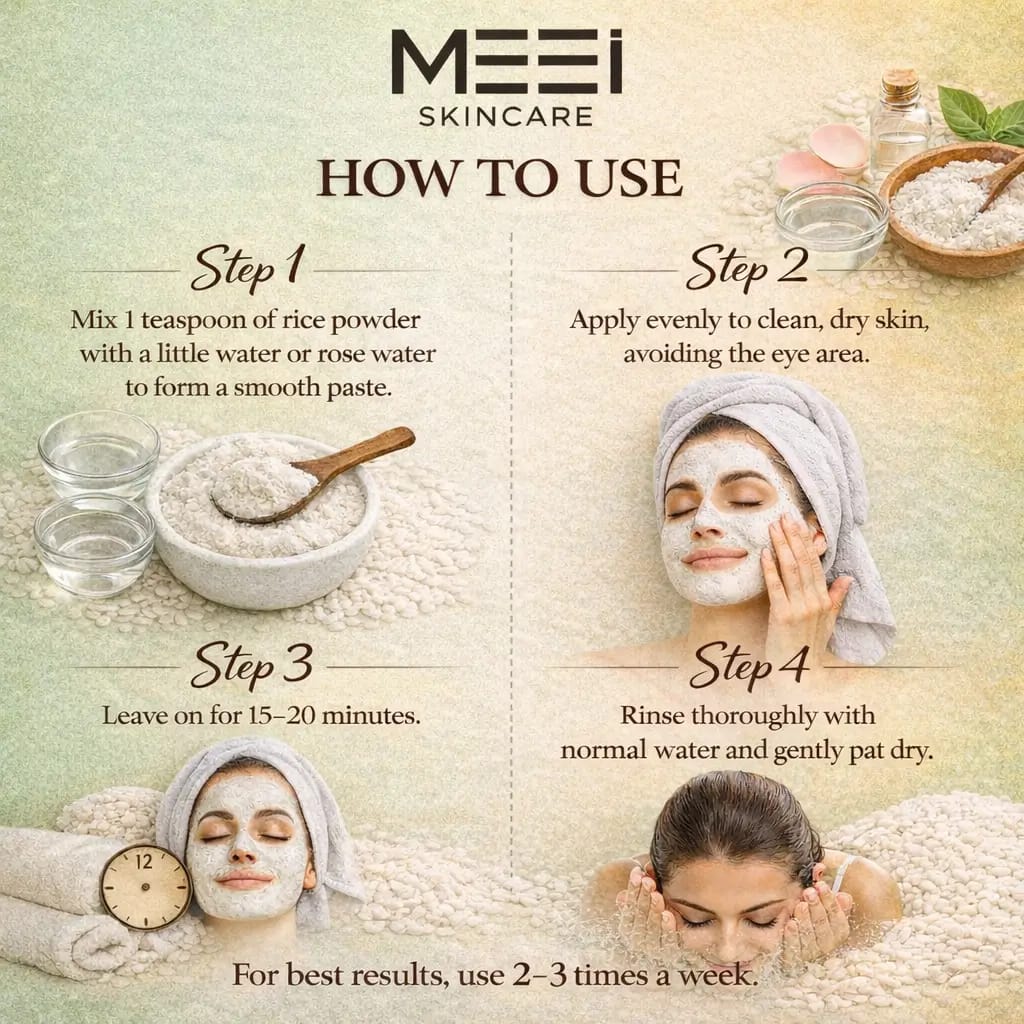 MEEI
SKINCARE

HOW TO USE

Step 1

Mix 1 teaspoon of rice powder with a little water or rose water to form a smooth paste.

Step 2

Apply evenly to clean, dry skin, avoiding the eye area.

Step 3

Leave on for 15–20 minutes.

12

Step 4

Rinse thoroughly with normal water and gently pat dry.

For best results, use 2–3 times a week.