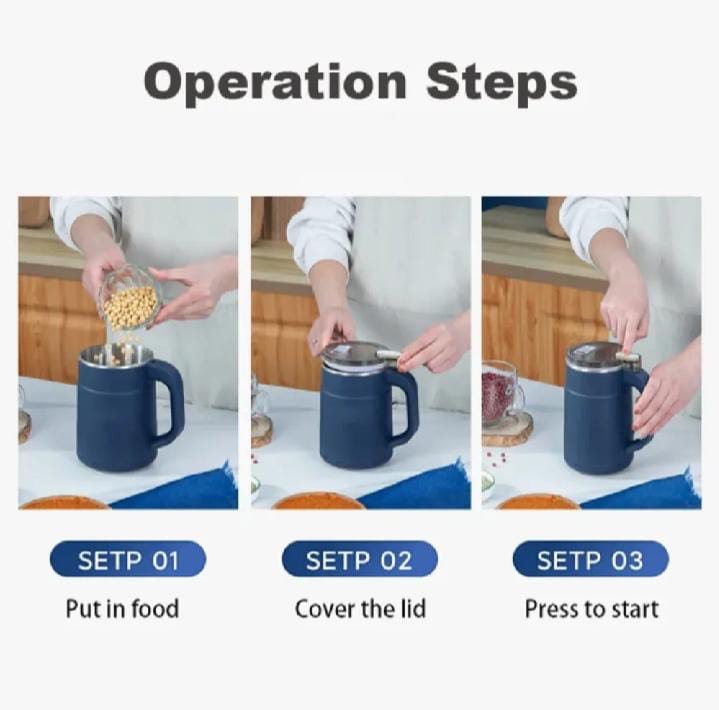 Operation Steps

SETP 01
Put in food

SETP 02
Cover the lid

SETP 03
Press to start