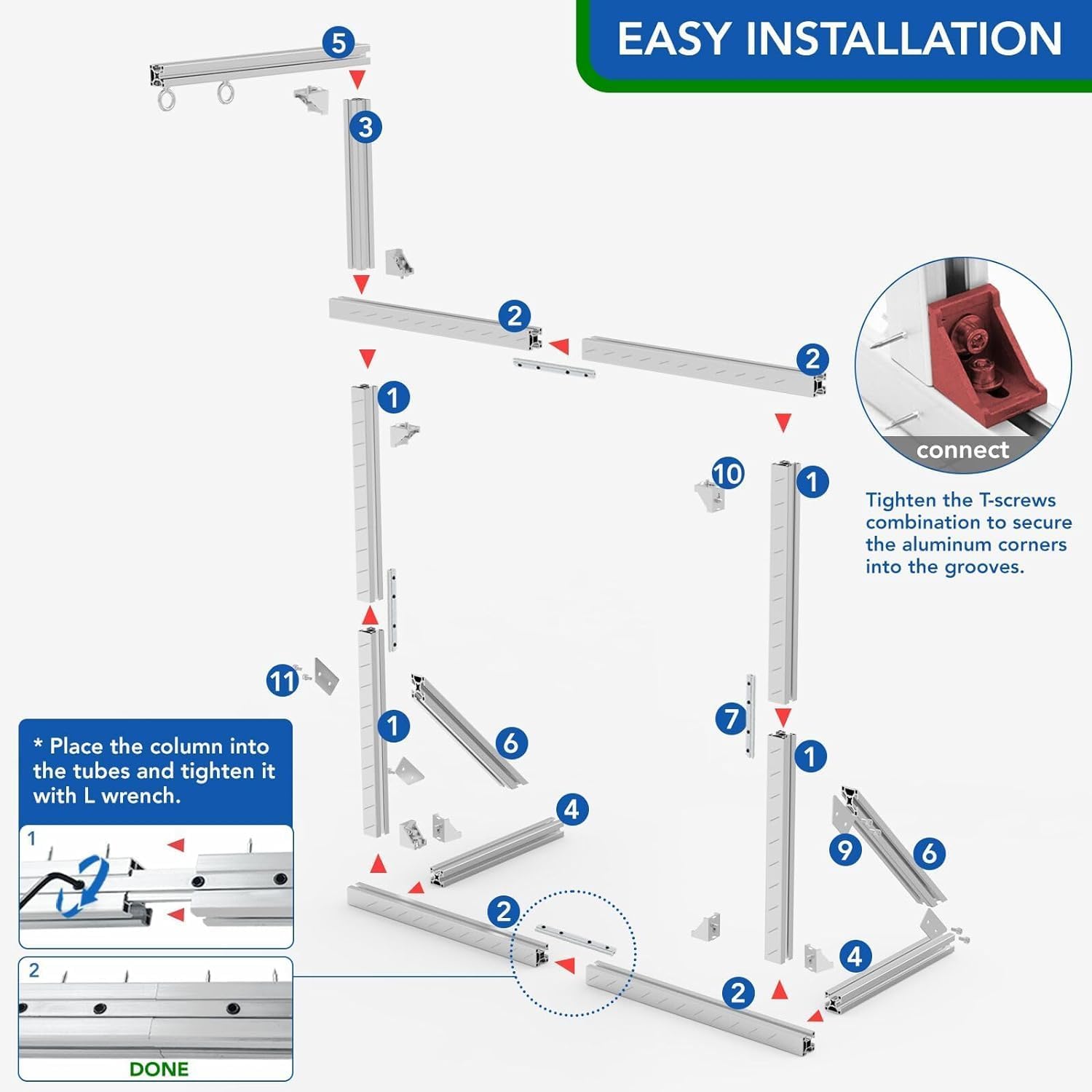 EASY INSTALLATION

5

3

2

2

1

10

1

connect

Tighten the T-screws combination to secure the aluminum corners into the grooves.

11

1

6

7

1

4

9

6

2

4

2

* Place the column into the tubes and tighten it with L wrench.

1

2

DONE