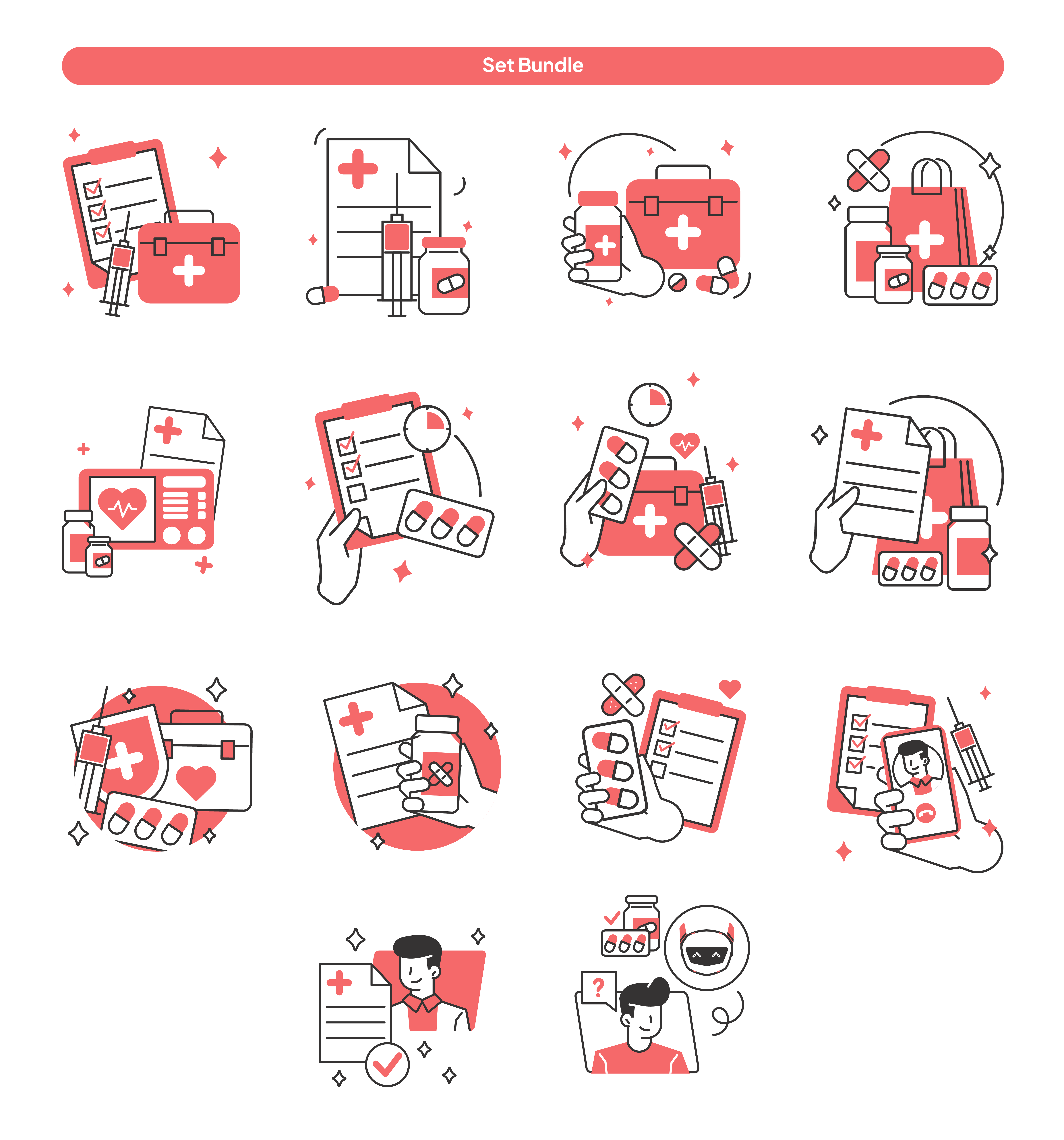 Set Bundle

?