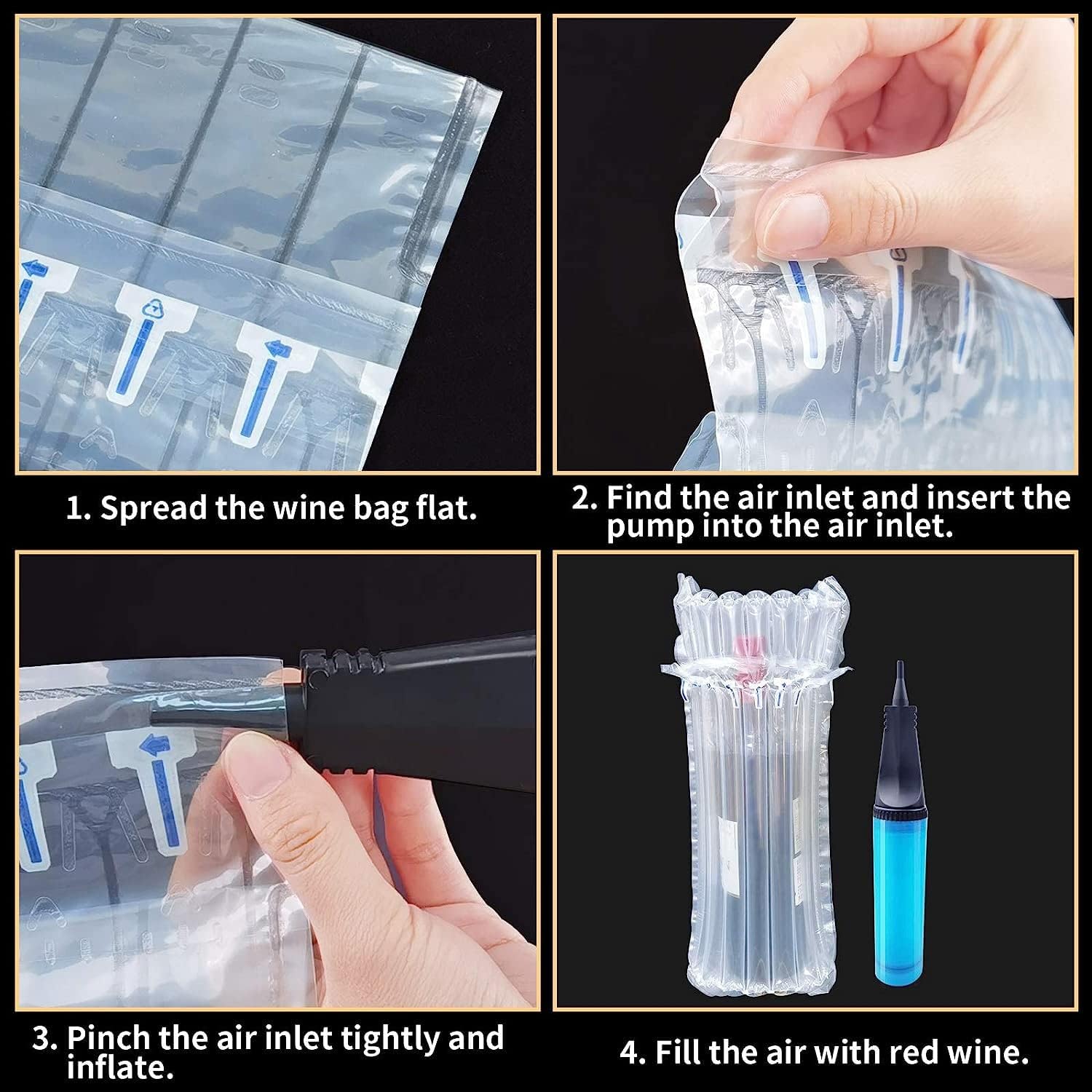 1. Spread the wine bag flat.

2. Find the air inlet and insert the pump into the air inlet.

3. Pinch the air inlet tightly and inflate.

4. Fill the air with red wine.