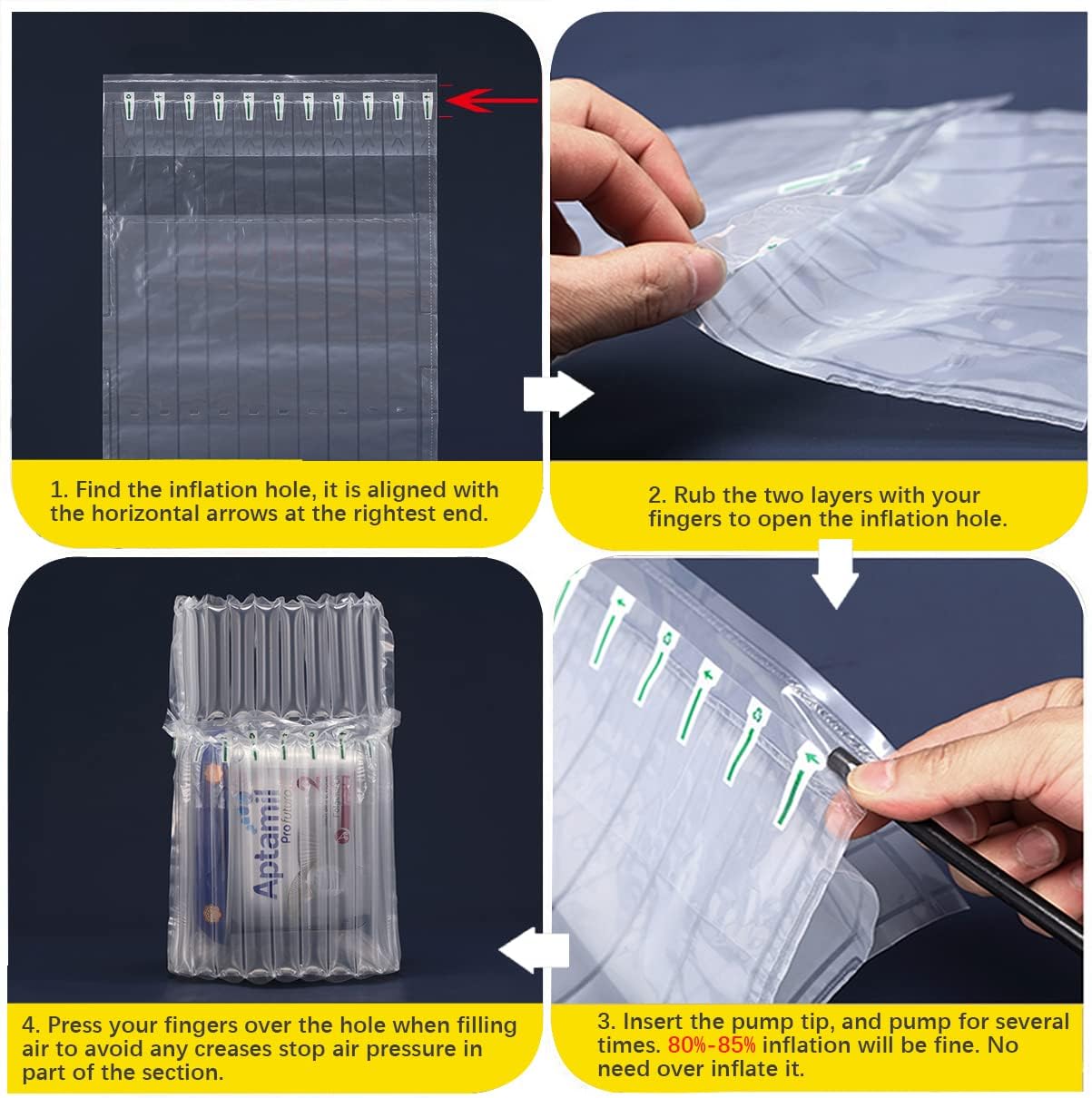 1. Find the inflation hole, it is aligned with the horizontal arrows at the rightest end.

2. Rub the two layers with your fingers to open the inflation hole.

Aptamil
Profutura
2

4. Press your fingers over the hole when filling air to avoid any creases stop air pressure in part of the section.

3. Insert the pump tip, and pump for several times. 80%-85% inflation will be fine. No need over inflate it.