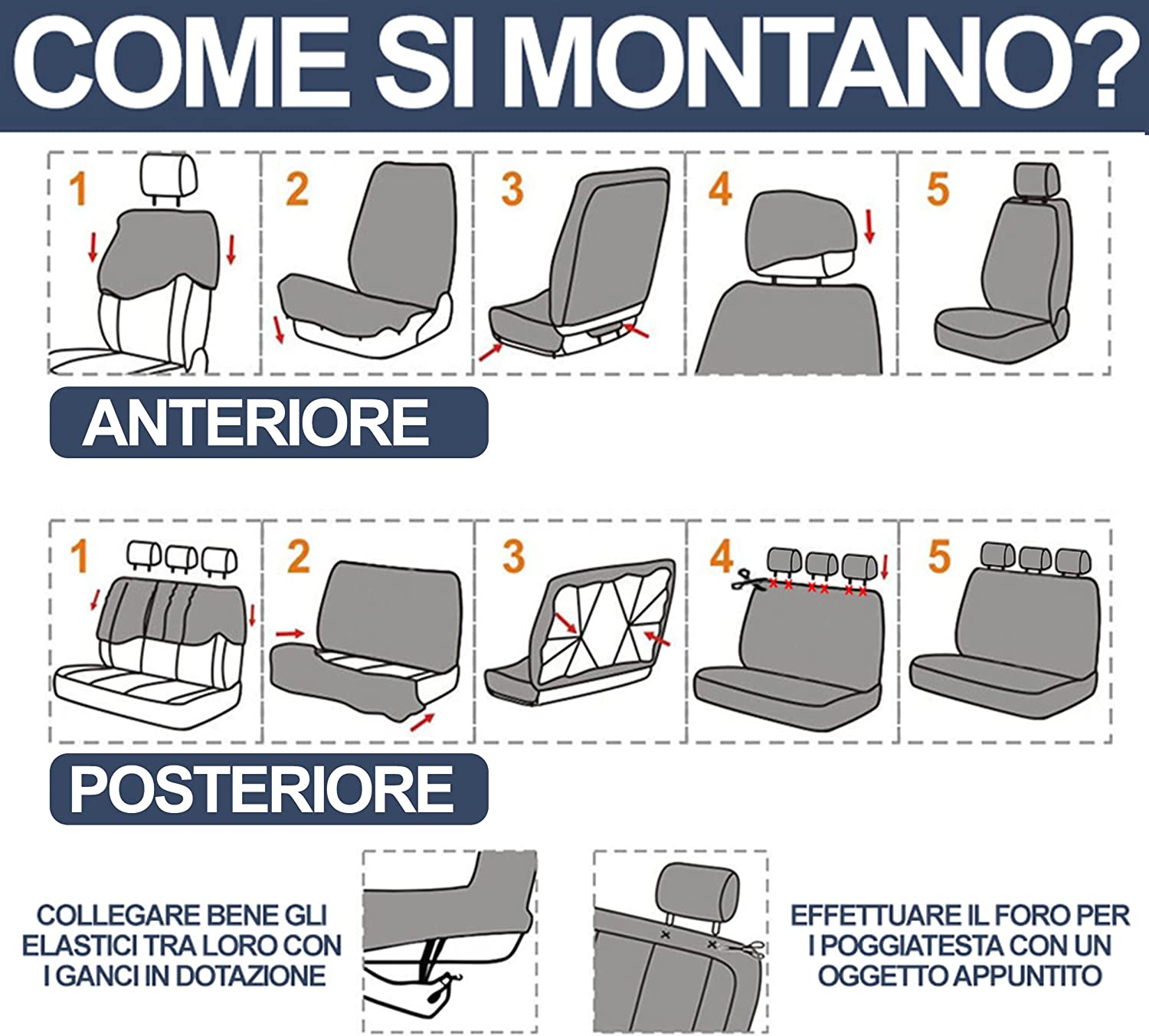 COME SI MONTANO?

1
2
3
4
5

ANTERIORE

1
2
3
4
5

POSTERIORE

COLLEGARE BENE GLI ELASTICI TRA LORO CON I GANCI IN DOTAZIONE

EFFETTUARE IL FORO PER I POGGIATESTA CON UN OGGETTO APPUNTITO