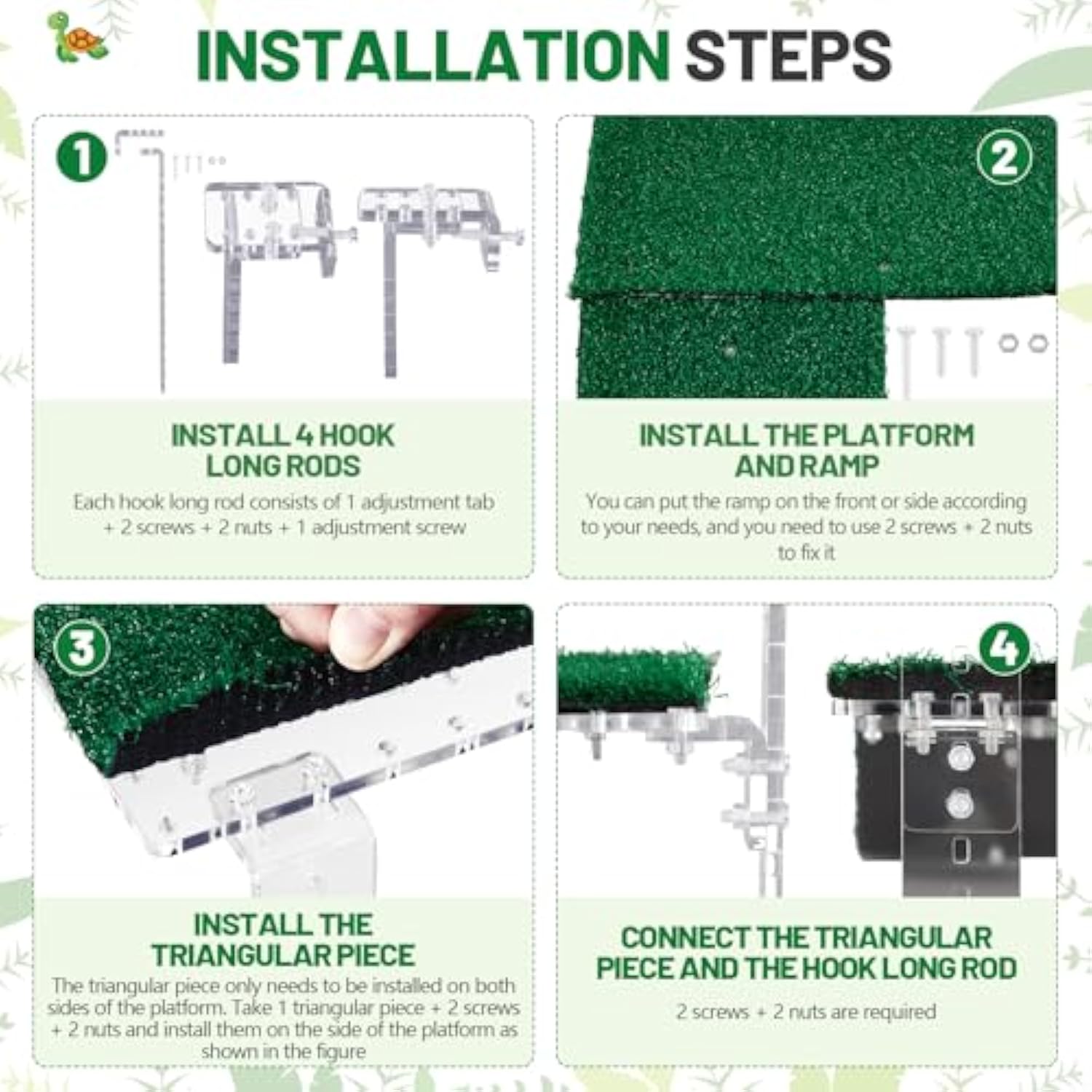 INSTALLATION STEPS

1

INSTALL 4 HOOK LONG RODS

Each hook long rod consists of 1 adjustment tab + 2 screws + 2 nuts + 1 adjustment screw

2

INSTALL THE PLATFORM AND RAMP

You can put the ramp on the front or side according to your needs, and you need to use 2 screws + 2 nuts to fix it

3

INSTALL THE TRIANGULAR PIECE

The triangular piece only needs to be installed on both sides of the platform. Take 1 triangular piece + 2 screws + 2 nuts and install them on the side of the platform as shown in the figure

4

CONNECT THE TRIANGULAR PIECE AND THE HOOK LONG ROD

2 screws + 2 nuts are required