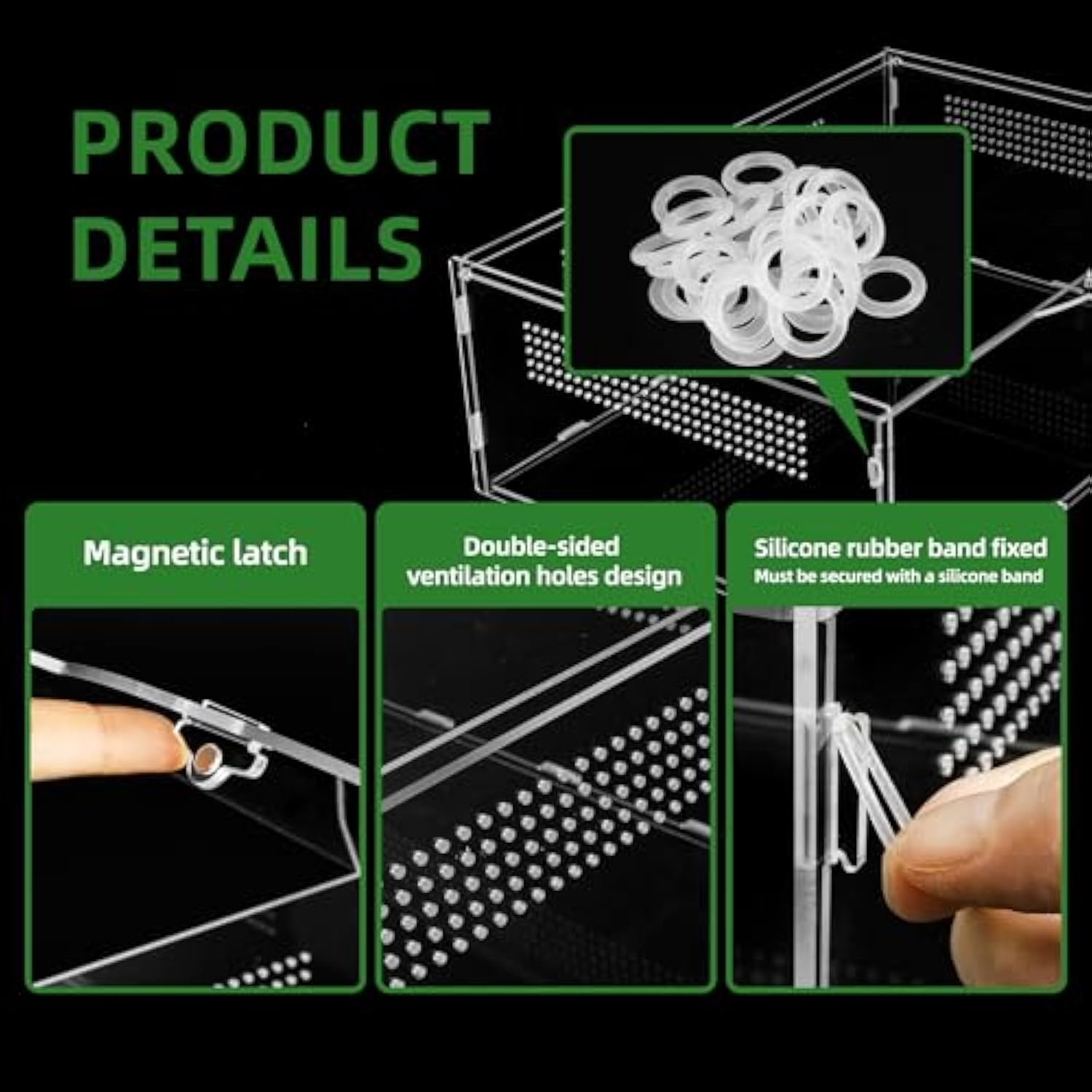 PRODUCT DETAILS

Magnetic latch

Double-sided ventilation holes design

Silicone rubber band fixed
Must be secured with a silicone band