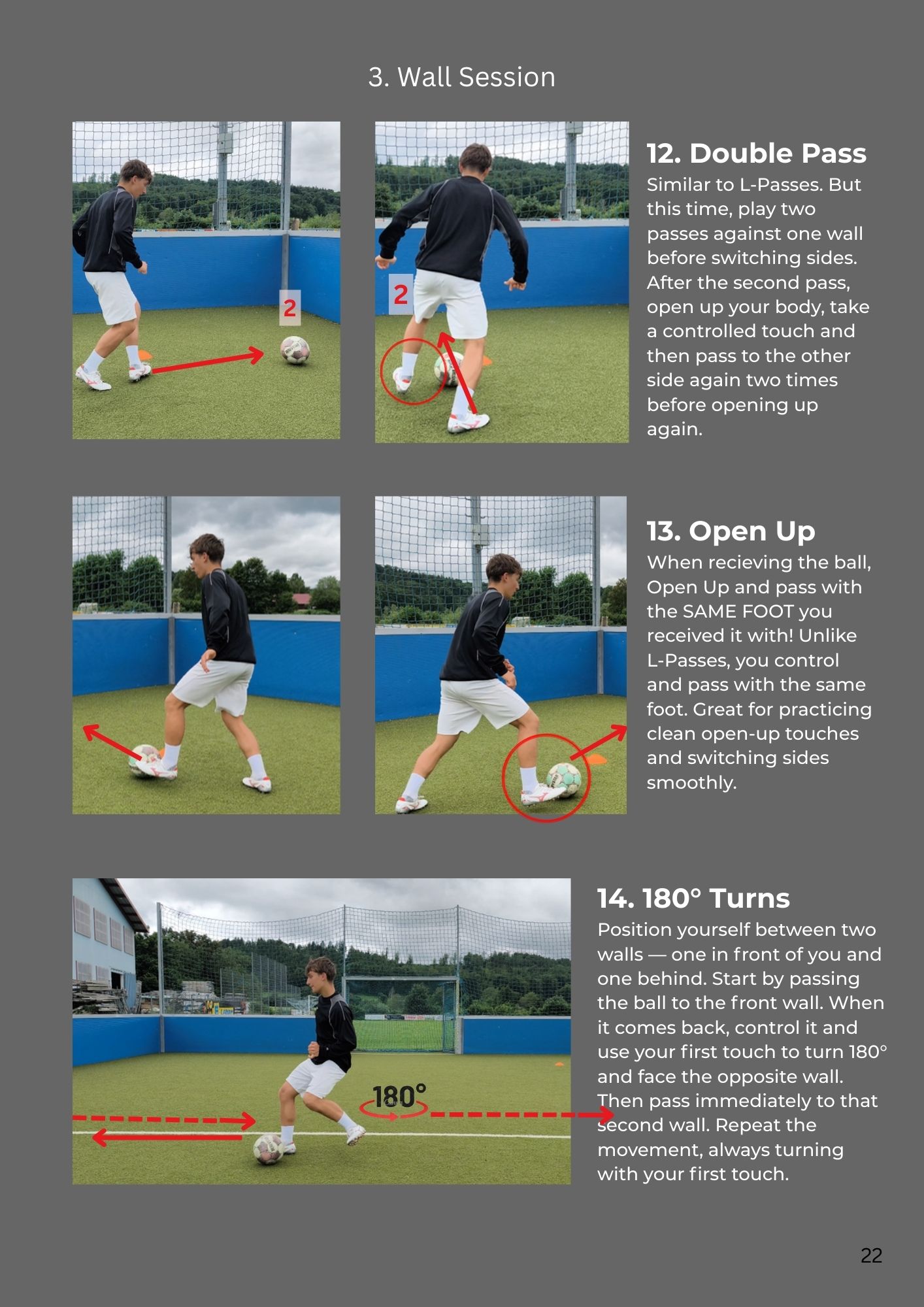 3. Wall Session

2

2

12. Double Pass

Similar to L-Passes. But this time, play two passes against one wall before switching sides. After the second pass, open up your body, take a controlled touch and then pass to the other side again two times before opening up again.

13. Open Up

When recieving the ball, Open Up and pass with the SAME FOOT you received it with! Unlike L-Passes, you control and pass with the same foot. Great for practicing clean open-up touches and switching sides smoothly.

180°

14. 180° Turns

Position yourself between two walls — one in front of you and one behind. Start by passing the ball to the front wall. When it comes back, control it and use your first touch to turn 180° and face the opposite wall. Then pass immediately to that second wall. Repeat the movement, always turning with your first touch.

22