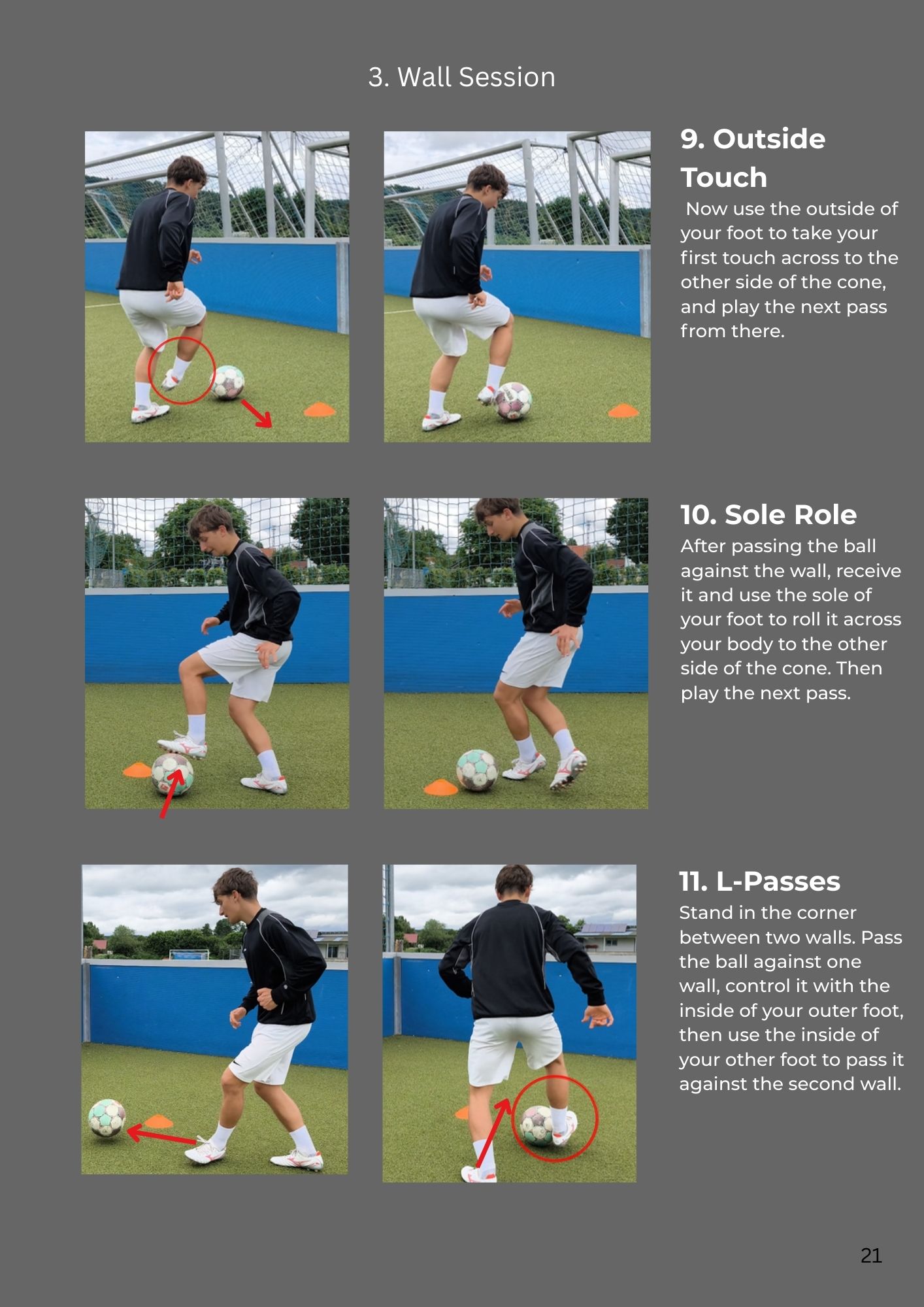 3. Wall Session

9. Outside Touch

Now use the outside of your foot to take your first touch across to the other side of the cone, and play the next pass from there.

10. Sole Role

After passing the ball against the wall, receive it and use the sole of your foot to roll it across your body to the other side of the cone. Then play the next pass.

11. L-Passes

Stand in the corner between two walls. Pass the ball against one wall, control it with the inside of your outer foot, then use the inside of your other foot to pass it against the second wall.

21