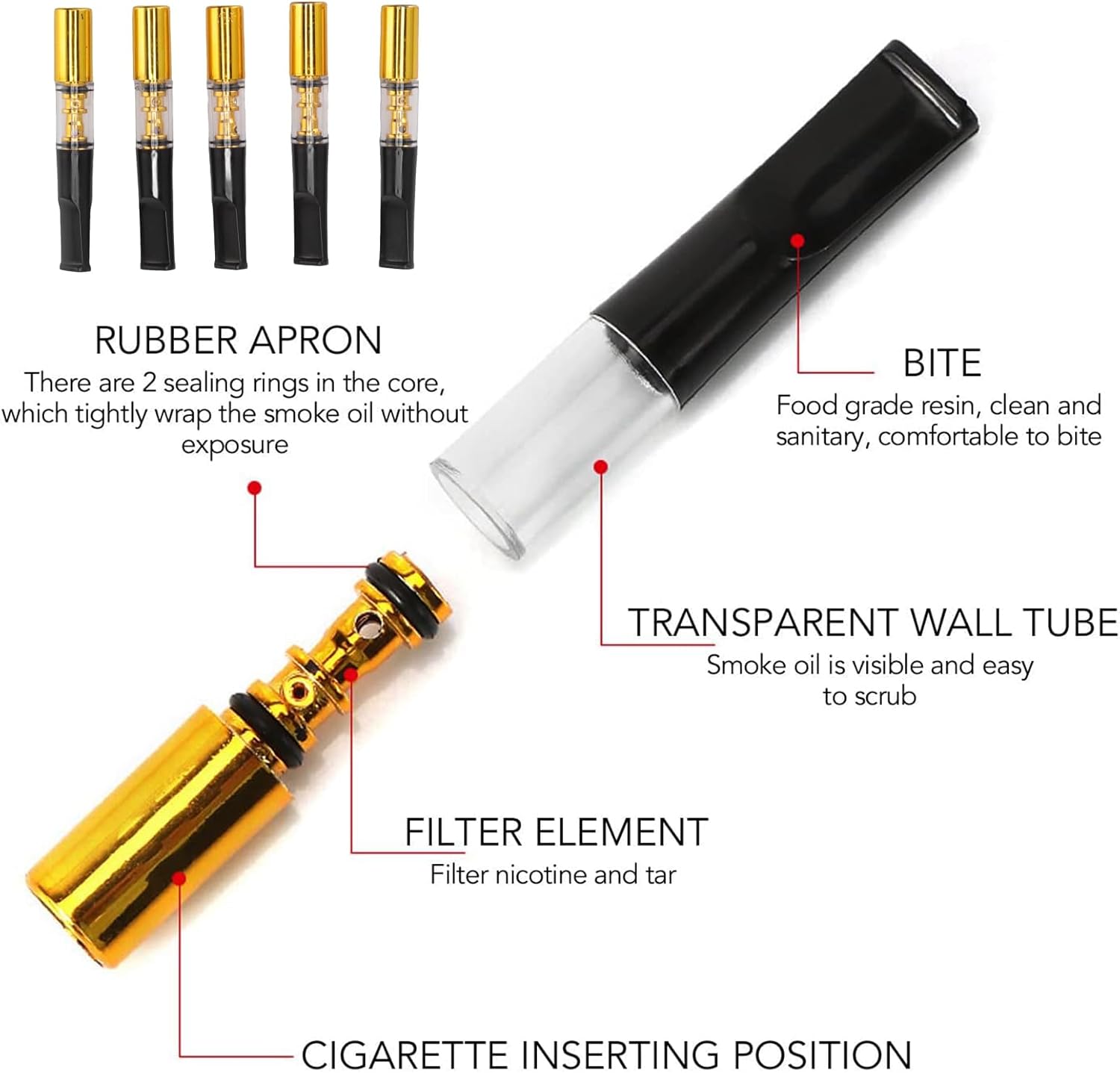 RUBBER APRON
There are 2 sealing rings in the core, which tightly wrap the smoke oil without exposure

BITE
Food grade resin, clean and sanitary, comfortable to bite

TRANSPARENT WALL TUBE
Smoke oil is visible and easy to scrub

FILTER ELEMENT
Filter nicotine and tar

CIGARETTE INSERTING POSITION