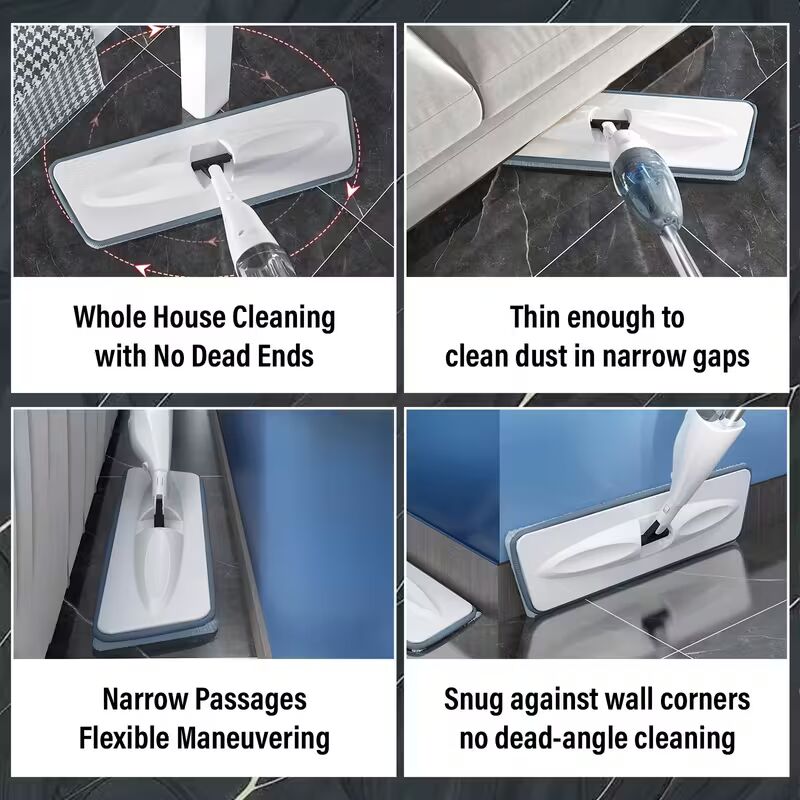 Whole House Cleaning
with No Dead Ends

Thin enough to
clean dust in narrow gaps

Narrow Passages
Flexible Maneuvering

Snug against wall corners
no dead-angle cleaning