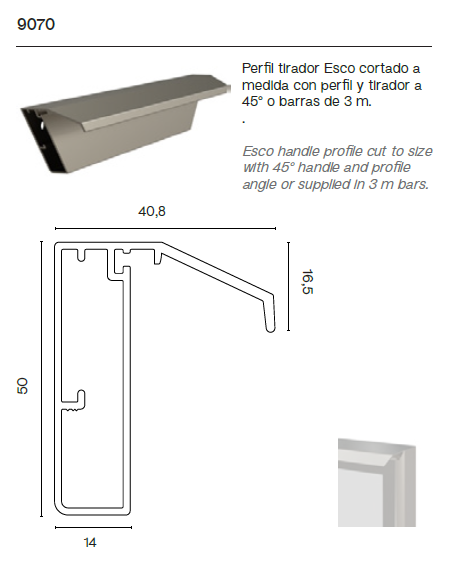 9070

Perfil tirador Esco cortado a medida con perfil y tirador a 45° o barras de 3 m.
.

Esco handle profile cut to size with 45° handle and profile angle or supplied in 3 m bars.

40,8

16,5

50

14