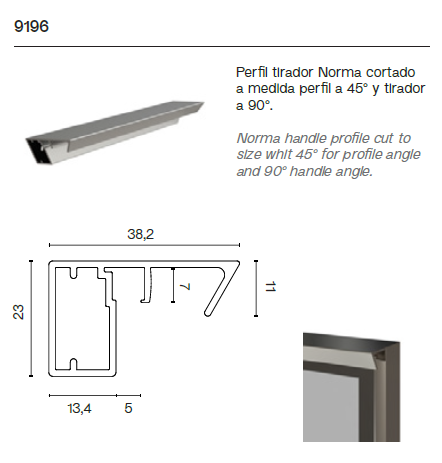 9196

Perfil tirador Norma cortado a medida perfil a 45° y tirador a 90°.

Norma handle profile cut to size whit 45° for profile angle and 90° handle angle.

38,2

23

7

11

13,4

5