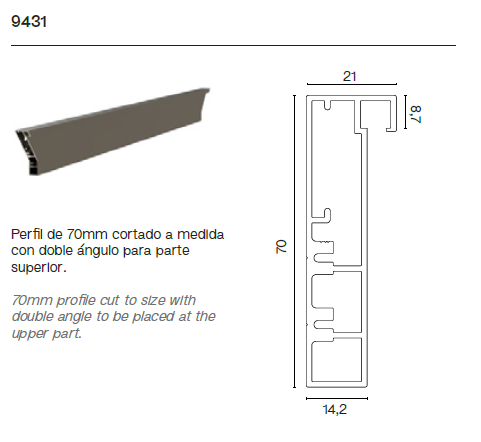 9431

Perfil de 70mm cortado a medida con doble ángulo para parte superior.

70mm profile cut to size with double angle to be placed at the upper part.

21

8,7

70

14,2