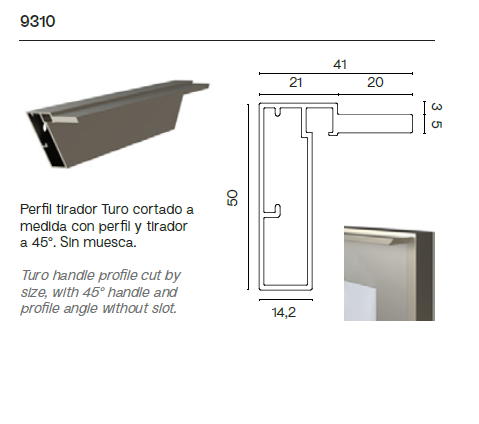 9310

Perfil tirador Turo cortado a medida con perfil y tirador a 45°. Sin muesca.

Turo handle profile cut by size, with 45° handle and profile angle without slot.

41
21
20
3 5
50
14,2