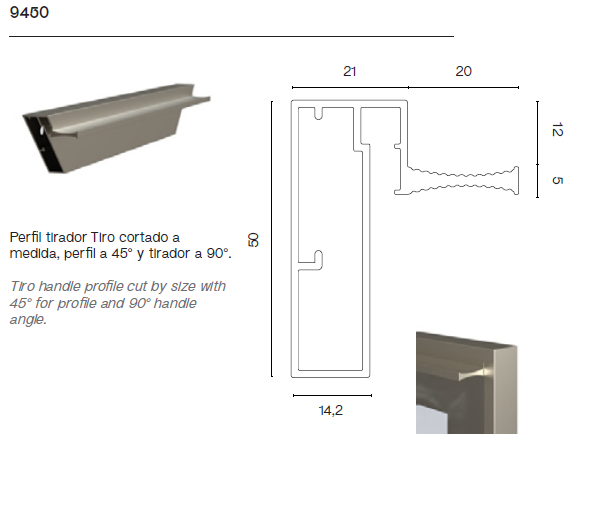 9450

Perfil tirador Tiro cortado a medida, perfil a 45° y tirador a 90°.

Tiro handle profile cut by size with 45° for profile and 90° handle angle.

21

20

12

5

50

14,2