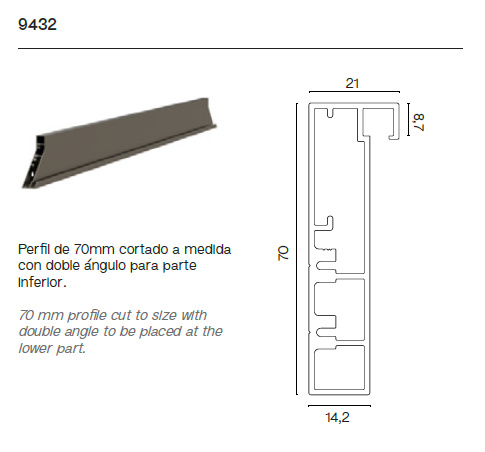 9432

Perfil de 70mm cortado a medida con doble ángulo para parte inferior.

70 mm profile cut to size with double angle to be placed at the lower part.

21

8,7

70

14,2