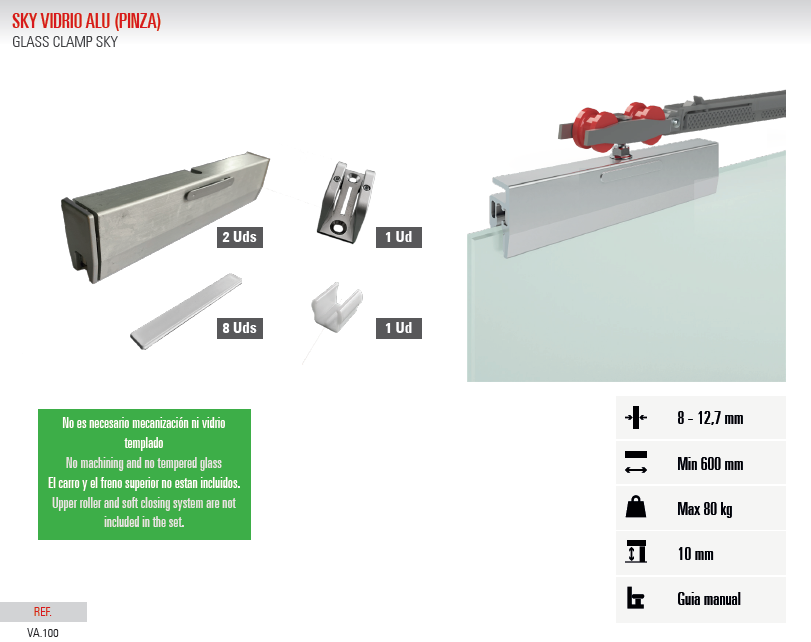 SKY VIDRIO ALU (PINZA)
GLASS CLAMP SKY

2 Uds

1 Ud

8 Uds

1 Ud

No es necesario mecanización ni vidrio templado
No machining and no tempered glass
El carro y el freno superior no estan incluidos.
Upper roller and soft closing system are not included in the set.

8 - 12,7 mm

Min 600 mm

Max 80 kg

10 mm

Guia manual

REF.
VA.100