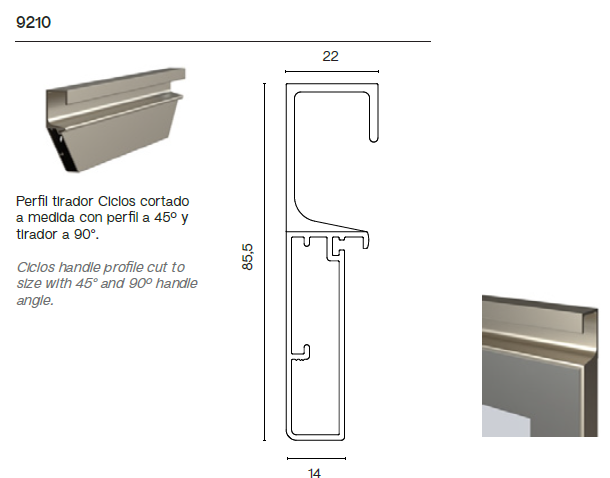 9210

Perfil tirador Ciclos cortado a medida con perfil a 45º y tirador a 90°.

Ciclos handle profile cut to size with 45° and 90º handle angle.

22

85,5

14