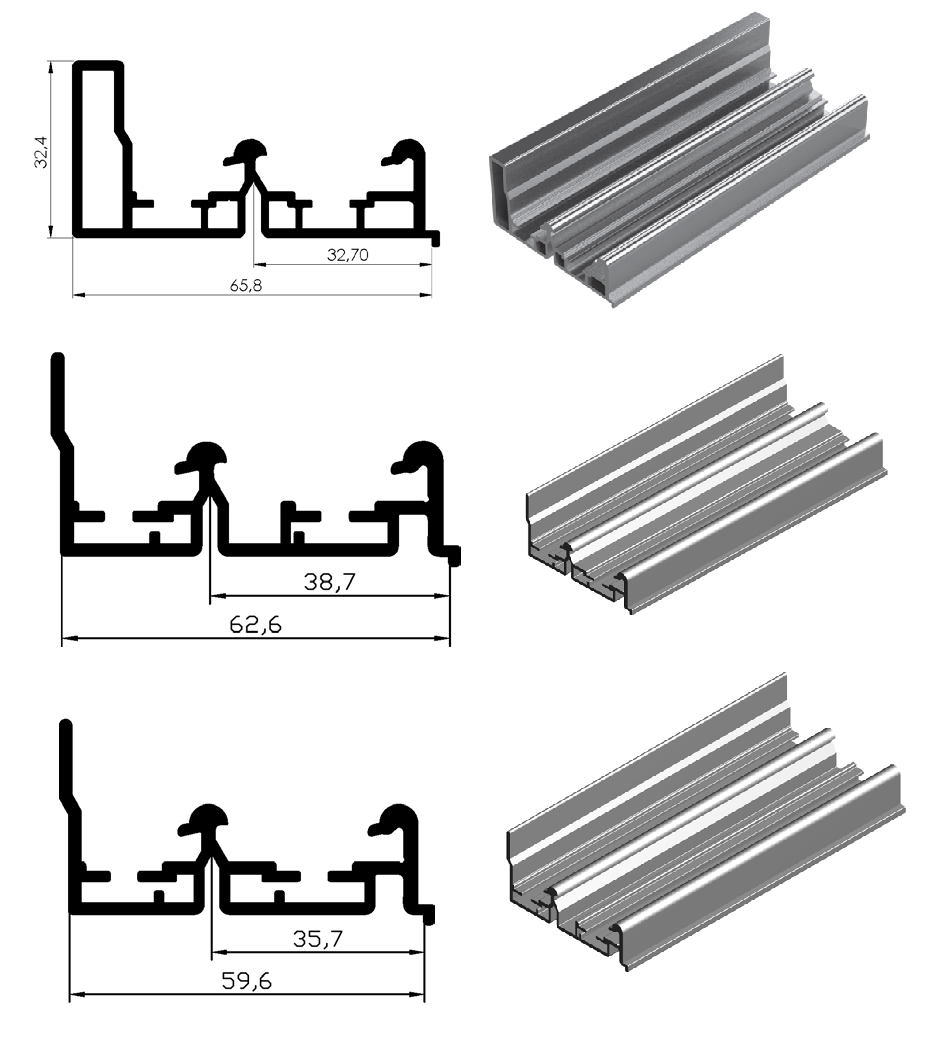 32,4

32,70

65,8

38,7

62,6

35,7

59,6