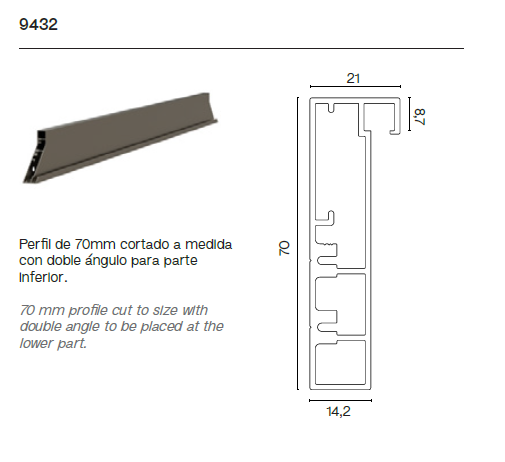 9432

Perfil de 70mm cortado a medida con doble ángulo para parte inferior.

70 mm profile cut to size with double angle to be placed at the lower part.

21

8,7

70

14,2