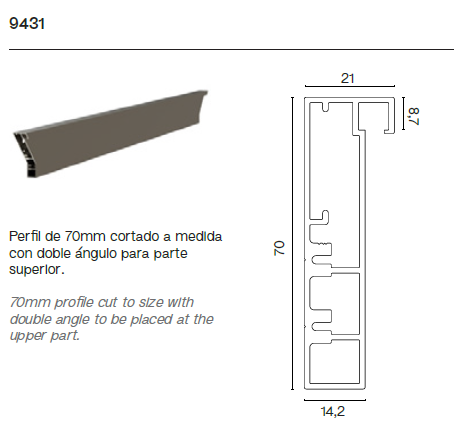 9431

Perfil de 70mm cortado a medida con doble ángulo para parte superior.

70mm profile cut to size with double angle to be placed at the upper part.

21

8,7

70

14,2