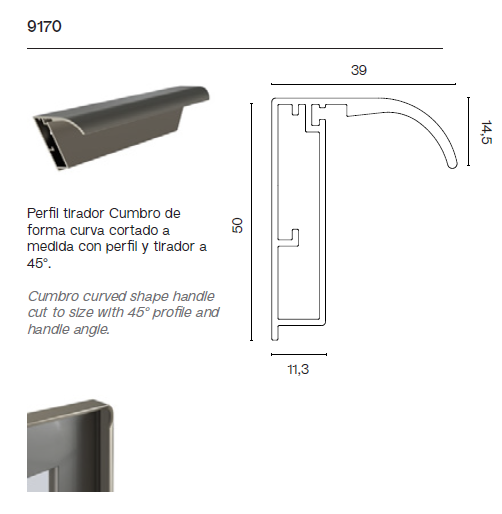 9170

Perfil tirador Cumbro de forma curva cortado a medida con perfil y tirador a 45°.

Cumbro curved shape handle cut to size with 45° profile and handle angle.

39

14,5

50

11,3