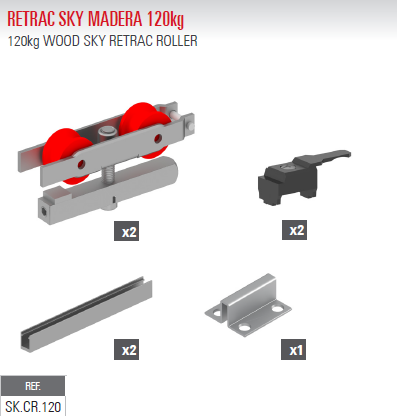 RETRAC SKY MADERA 120kg
120kg WOOD SKY RETRAC ROLLER

x2

x2

x2

x1

| REF. |
|---|
| SK.CR.120 |