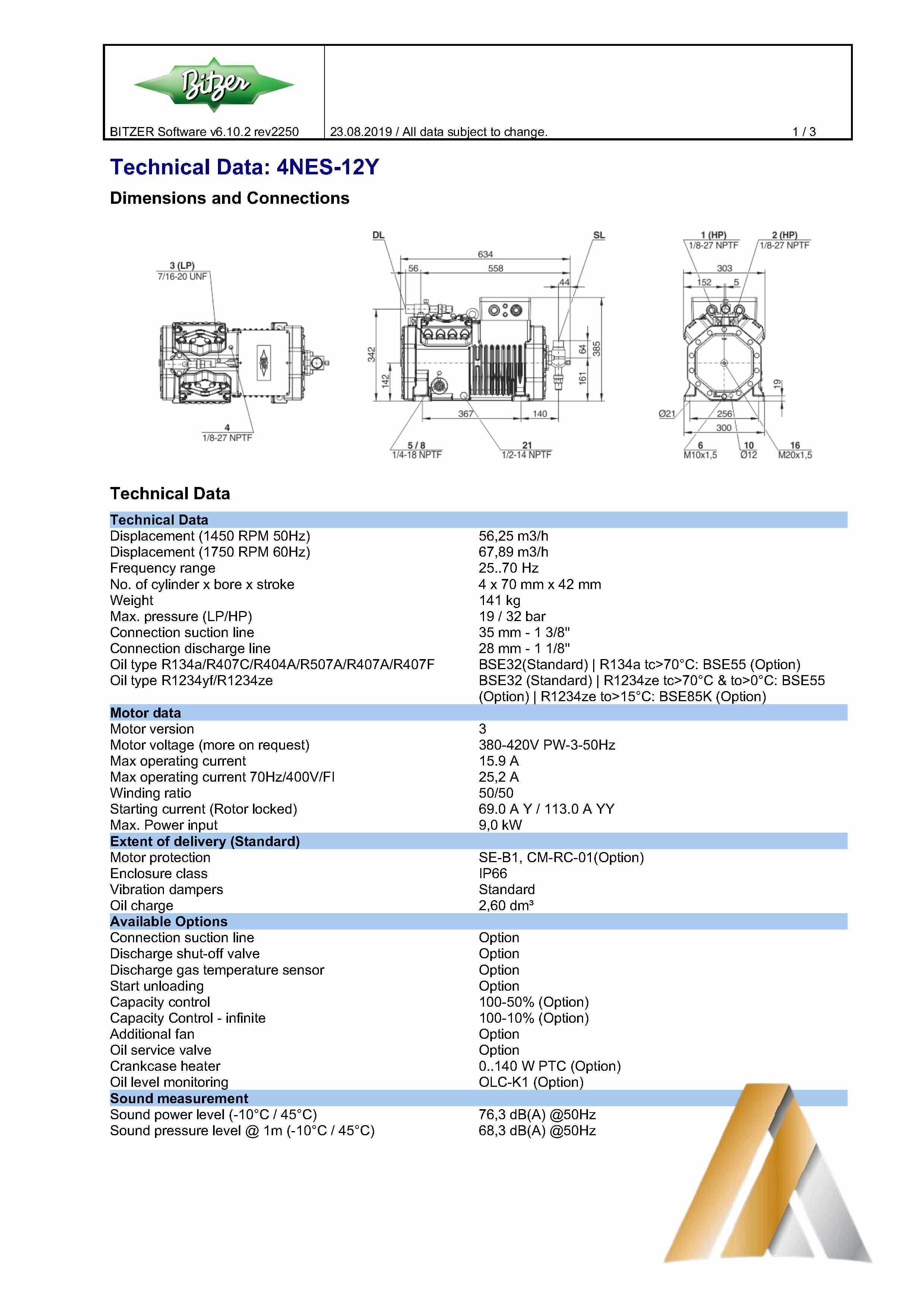 Bitzer

BITZER Software v6.10.2 rev2250

23.08.2019 / All data subject to change.

1 / 3

Technical Data: 4NES-12Y

Dimensions and Connections

3 (LP)
7/16-20 UNF

4
1/8-27 NPTF

DL

SL

634

56

558

44

342

142

64

385

161

367

140

5 / 8
1/4-18 NPTF

21
1/2-14 NPTF

1 (HP)
1/8-27 NPTF

2 (HP)
1/8-27 NPTF

303

152

5

19

Ø21

256

300

6
M10x1,5

10
Ø12

16
M20x1,5

Technical Data

| Technical Data | |
|---|---|
| Displacement (1450 RPM 50Hz) | 56,25 m3/h |
| Displacement (1750 RPM 60Hz) | 67,89 m3/h |
| Frequency range | 25..70 Hz |
| No. of cylinder x bore x stroke | 4 x 70 mm x 42 mm |
| Weight | 141 kg |
| Max. pressure (LP/HP) | 19 / 32 bar |
| Connection suction line | 35 mm - 1 3/8" |
| Connection discharge line | 28 mm - 1 1/8" |
| Oil type R134a/R407C/R404A/R507A/R407A/R407F | BSE32(Standard) \| R134a tc>70°C: BSE55 (Option) |
| Oil type R1234yf/R1234ze | BSE32 (Standard) \| R1234ze tc>70°C & to>0°C: BSE55 (Option) \| R1234ze to>15°C: BSE85K (Option) |
| Motor data | |
| Motor version | 3 |
| Motor voltage (more on request) | 380-420V PW-3-50Hz |
| Max operating current | 15.9 A |
| Max operating current 70Hz/400V/FI | 25,2 A |
| Winding ratio | 50/50 |
| Starting current (Rotor locked) | 69.0 A Y / 113.0 A YY |
| Max. Power input | 9,0 kW |
| Extent of delivery (Standard) | |
| Motor protection | SE-B1, CM-RC-01(Option) |
| Enclosure class | IP66 |
| Vibration dampers | Standard |
| Oil charge | 2,60 dm³ |
| Available Options | |
| Connection suction line | Option |
| Discharge shut-off valve | Option |
| Discharge gas temperature sensor | Option |
| Start unloading | Option |
| Capacity control | 100-50% (Option) |
| Capacity Control - infinite | 100-10% (Option) |
| Additional fan | Option |
| Oil service valve | Option |
| Crankcase heater | 0..140 W PTC (Option) |
| Oil level monitoring | OLC-K1 (Option) |
| Sound measurement | |
| Sound power level (-10°C / 45°C) | 76,3 dB(A) @50Hz |
| Sound pressure level @ 1m (-10°C / 45°C) | 68,3 dB(A) @50Hz |