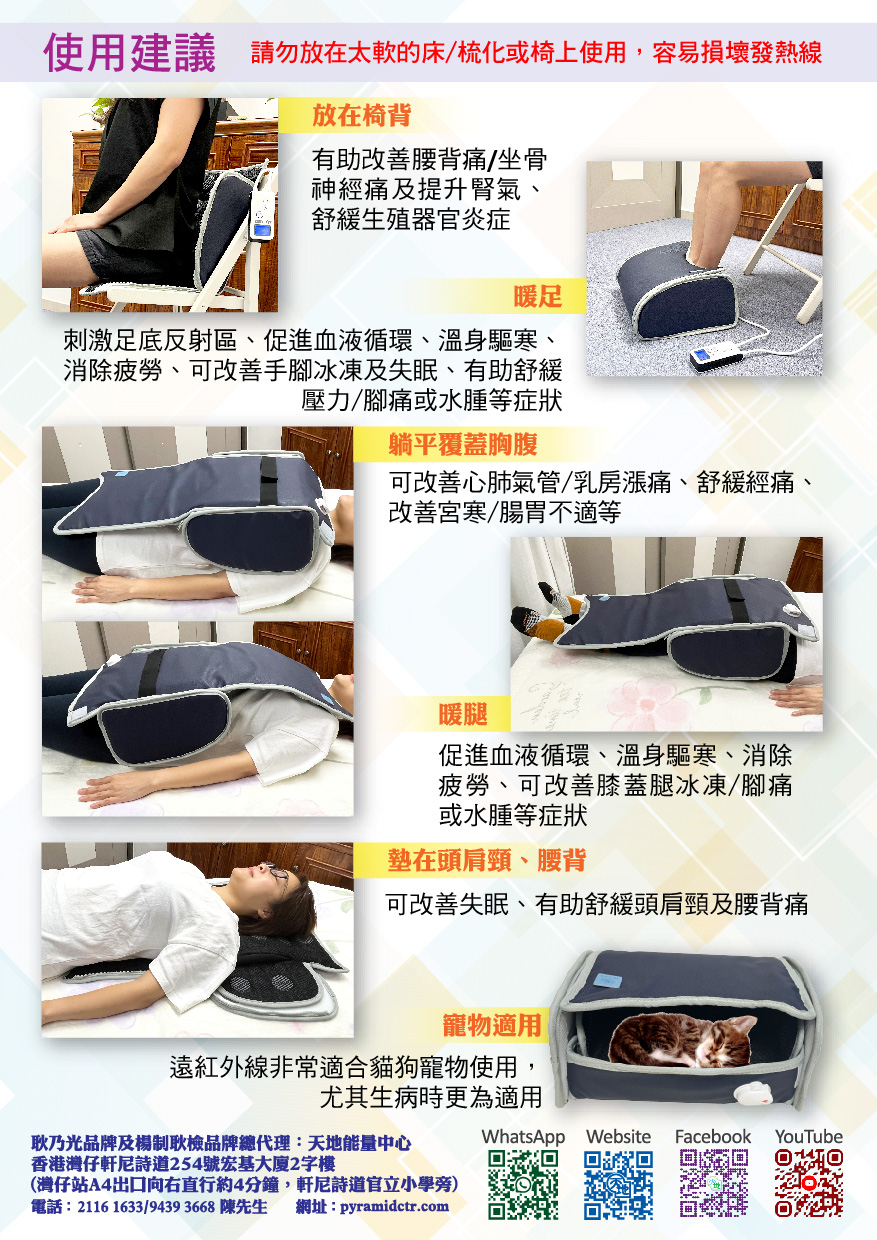 使用建議 請勿放在太軟的床/梳化或椅上使用，容易損壞發熱線

放在椅背

有助改善腰背痛/坐骨神經痛及提升腎氣、舒緩生殖器官炎症

暖足

刺激足底反射區、促進血液循環、溫身驅寒、消除疲勞、可改善手腳冰凍及失眠、有助舒緩壓力/腳痛或水腫等症狀

躺平覆蓋胸腹

可改善心肺氣管/乳房漲痛、舒緩經痛、改善宮寒/腸胃不適等

暖腿

促進血液循環、溫身驅寒、消除疲勞、可改善膝蓋腿冰凍/腳痛或水腫等症狀

墊在頭肩頸、腰背

可改善失眠、有助舒緩頭肩頸及腰背痛

寵物適用

遠紅外線非常適合貓狗寵物使用，尤其生病時更為適用

耿乃光品牌及楊制耿檢品牌總代理：天地能量中心
香港灣仔軒尼詩道254號宏基大廈2字樓
(灣仔站A4出口向右直行約4分鐘，軒尼詩道官立小學旁)
電話：2116 1633/9439 3668 陳先生 網址：pyramidctr.com

WhatsApp Website Facebook YouTube