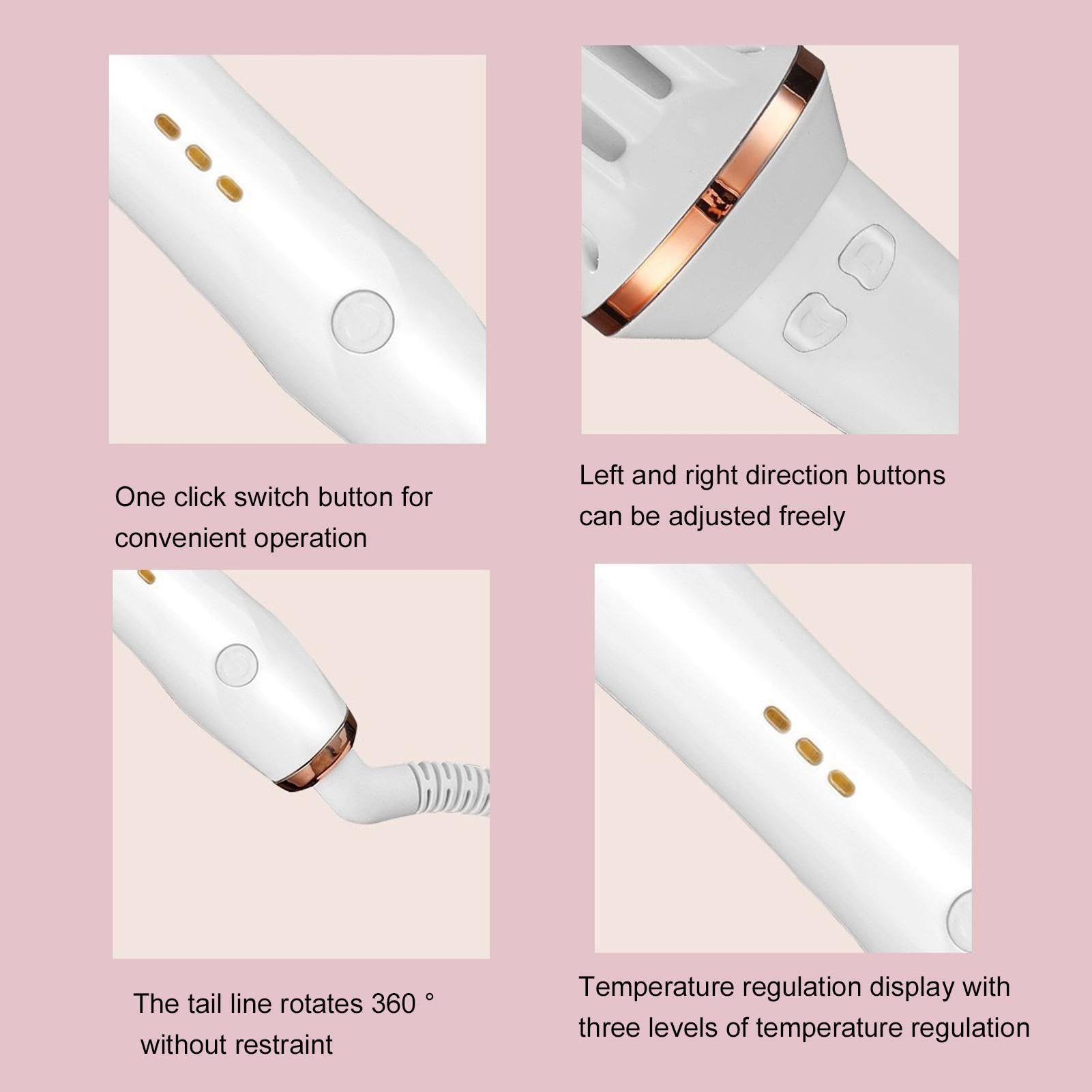 One click switch button for convenient operation

Left and right direction buttons can be adjusted freely

The tail line rotates 360 ° without restraint

Temperature regulation display with three levels of temperature regulation