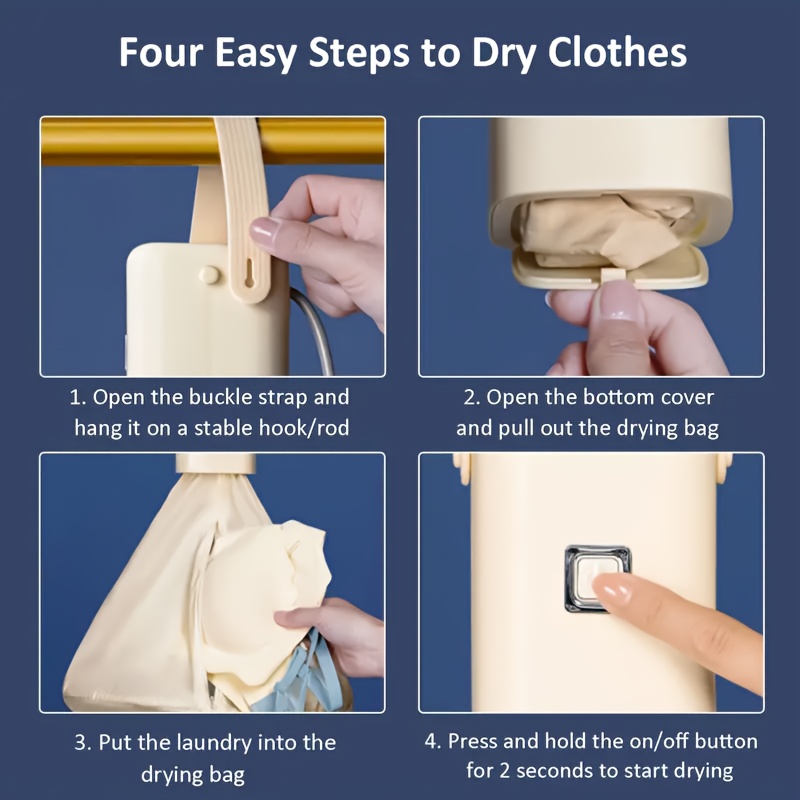 Four Easy Steps to Dry Clothes

1. Open the buckle strap and hang it on a stable hook/rod

2. Open the bottom cover and pull out the drying bag

3. Put the laundry into the drying bag

4. Press and hold the on/off button for 2 seconds to start drying