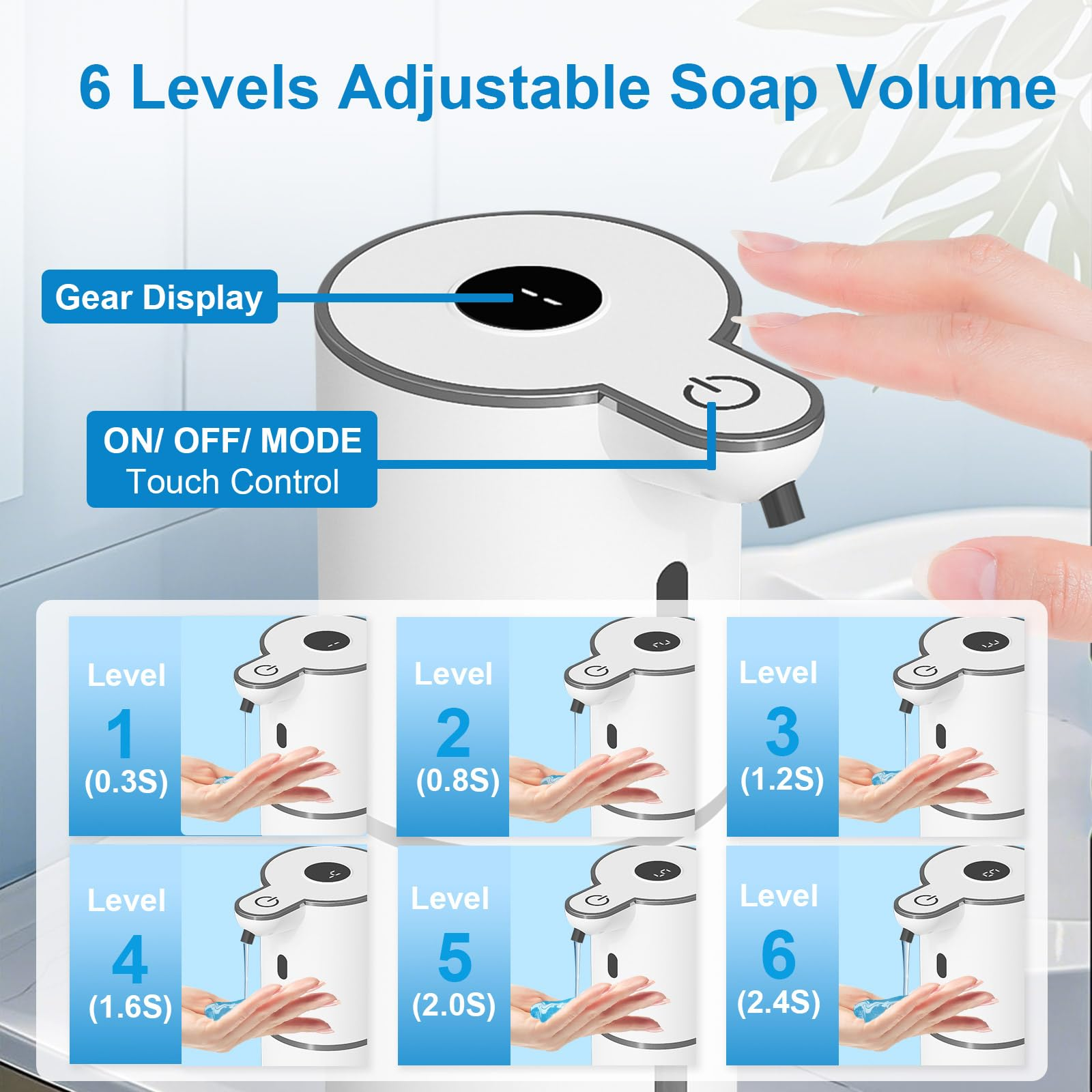 6 Levels Adjustable Soap Volume

Gear Display

ON/ OFF/ MODE
Touch Control

Level
1
(0.3S)

Level
2
(0.8S)

Level
3
(1.2S)

Level
4
(1.6S)

Level
5
(2.0S)

Level
6
(2.4S)