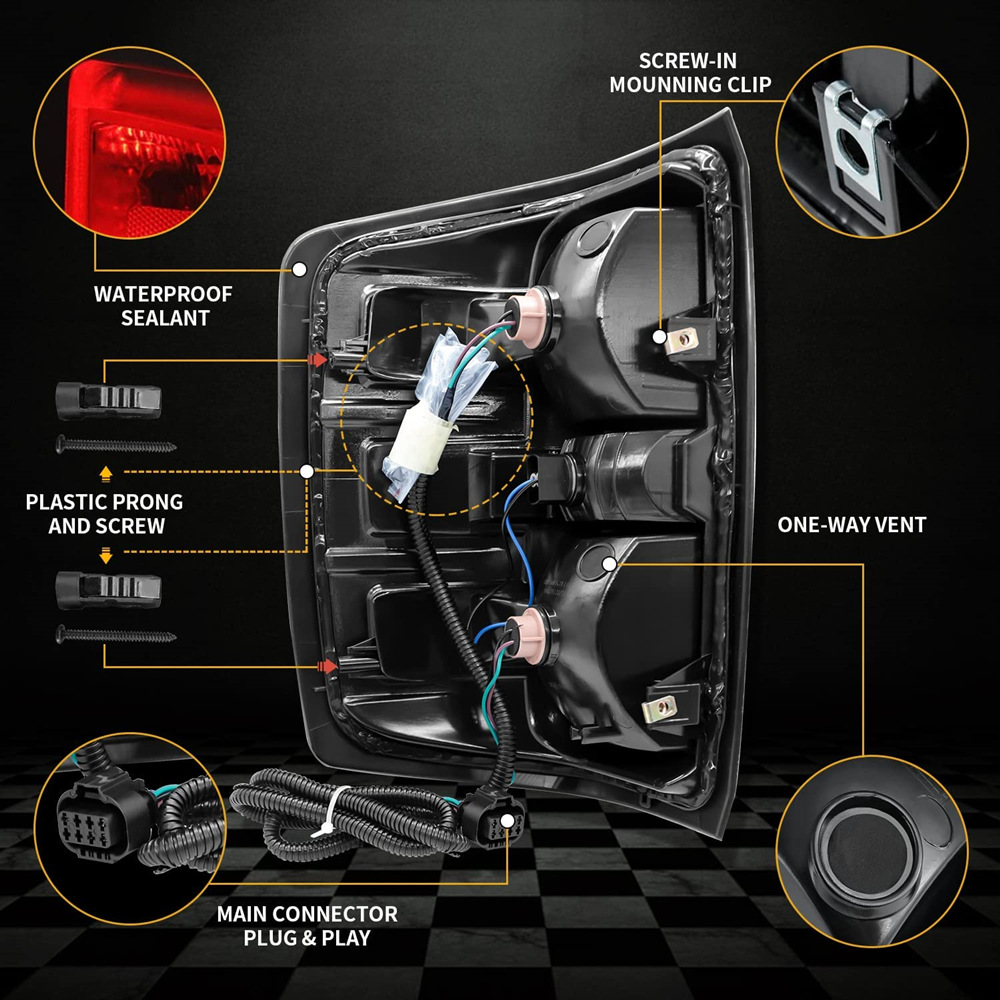 SCREW-IN MOUNNING CLIP

WATERPROOF SEALANT

PLASTIC PRONG AND SCREW

ONE-WAY VENT

MAIN CONNECTOR PLUG & PLAY