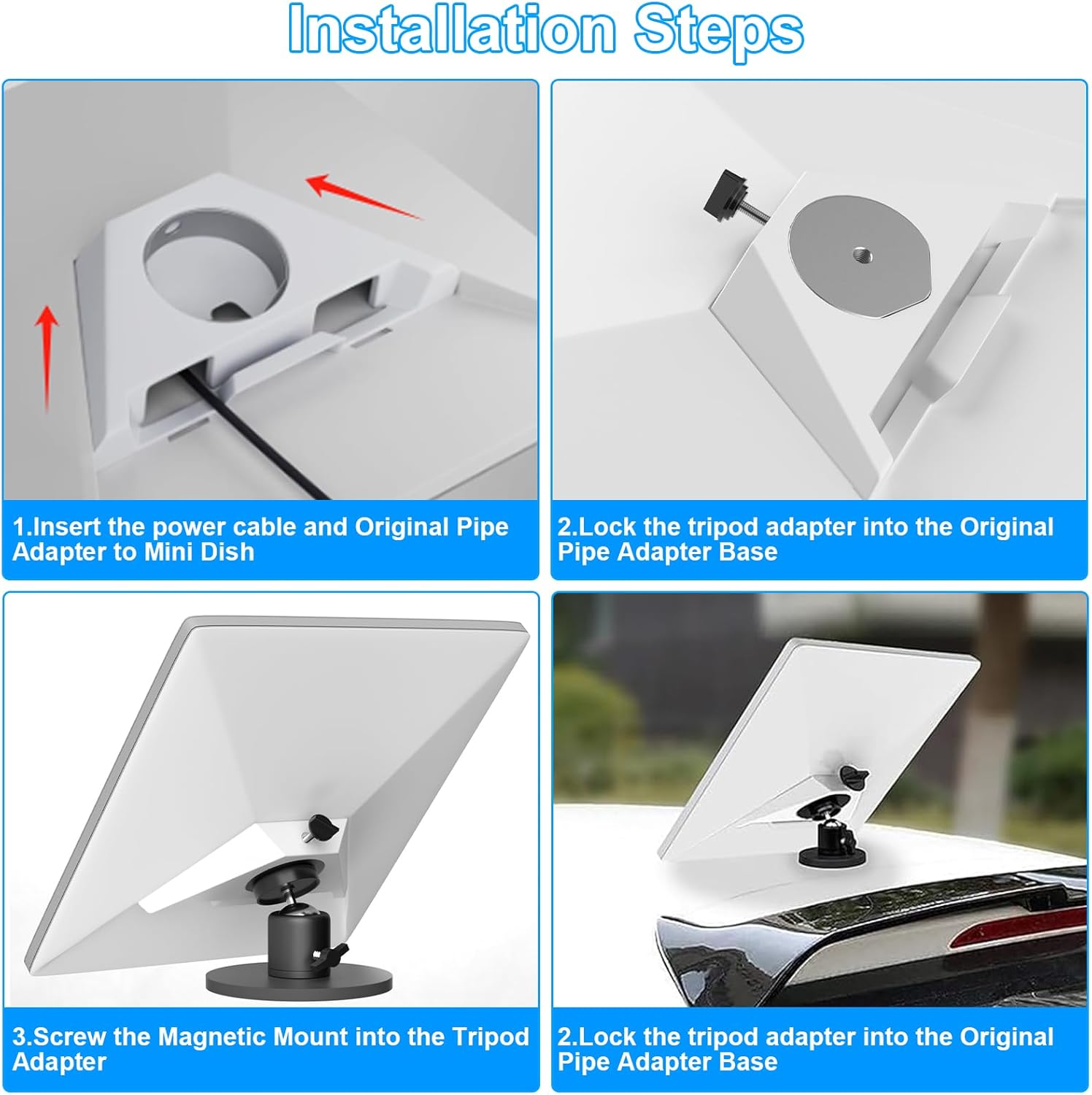 Installation Steps

1.Insert the power cable and Original Pipe Adapter to Mini Dish

2.Lock the tripod adapter into the Original Pipe Adapter Base

3.Screw the Magnetic Mount into the Tripod Adapter

2.Lock the tripod adapter into the Original Pipe Adapter Base