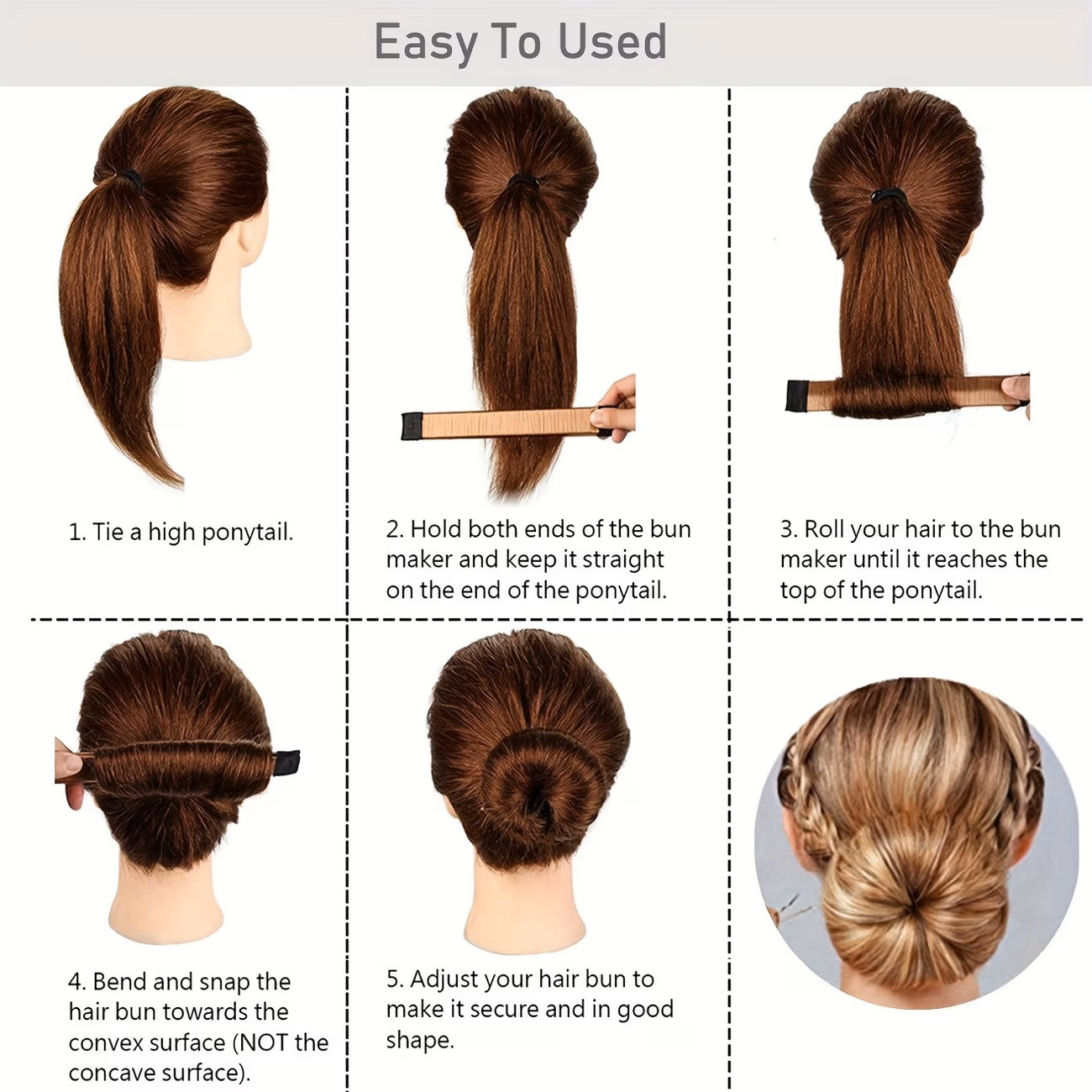 Easy To Used

1. Tie a high ponytail.

2. Hold both ends of the bun maker and keep it straight on the end of the ponytail.

3. Roll your hair to the bun maker until it reaches the top of the ponytail.

4. Bend and snap the hair bun towards the convex surface (NOT the concave surface).

5. Adjust your hair bun to make it secure and in good shape.