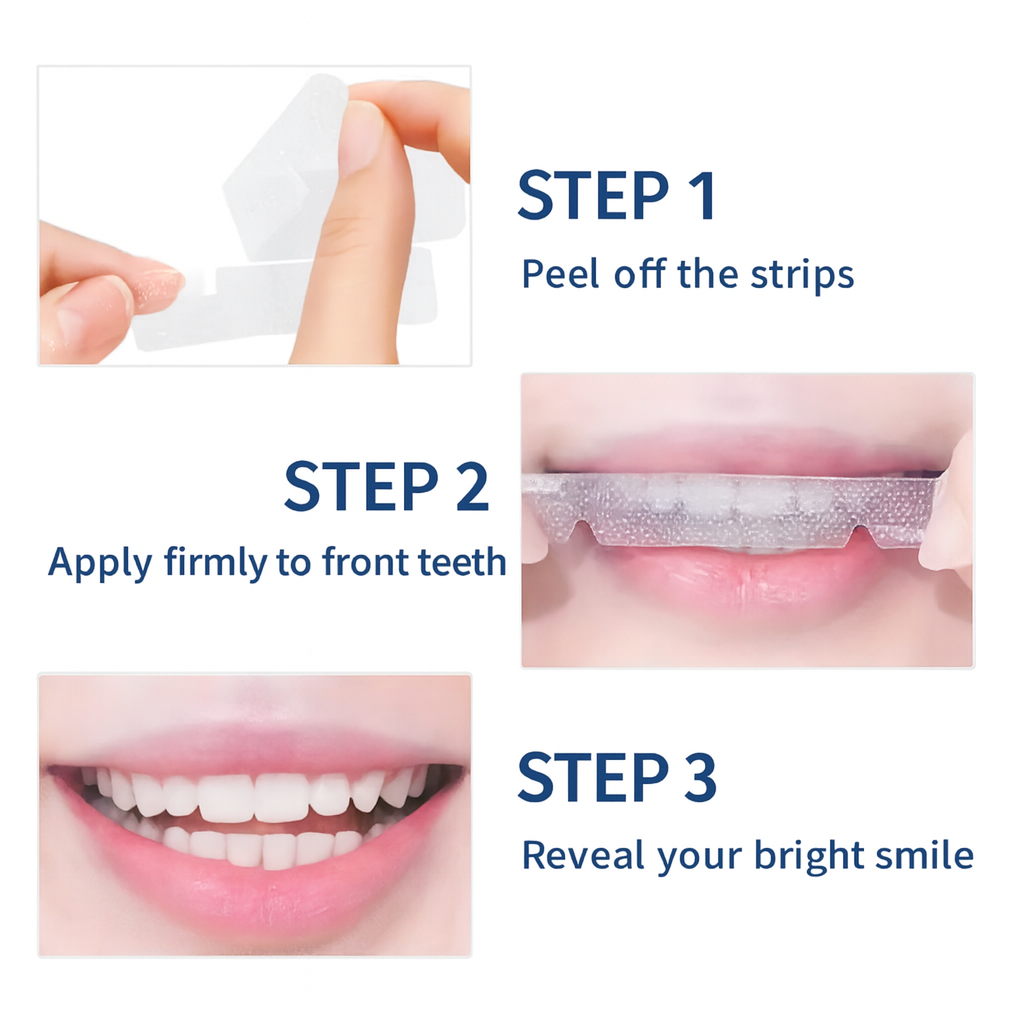 STEP 1
Peel off the strips

STEP 2
Apply firmly to front teeth

STEP 3
Reveal your bright smile