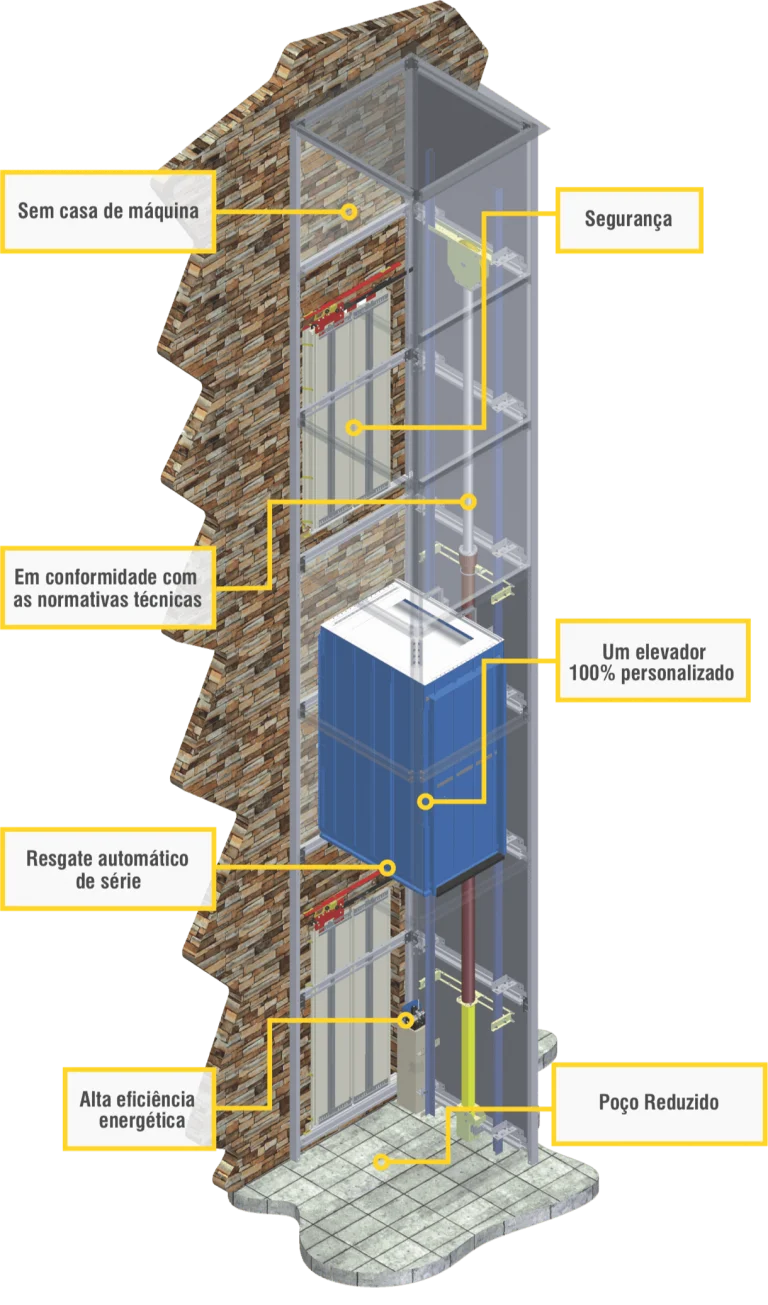 Sem casa de máquina

Segurança

Em conformidade com as normativas técnicas

Um elevador 100% personalizado

Resgate automático de série

Alta eficiência energética

Poço Reduzido