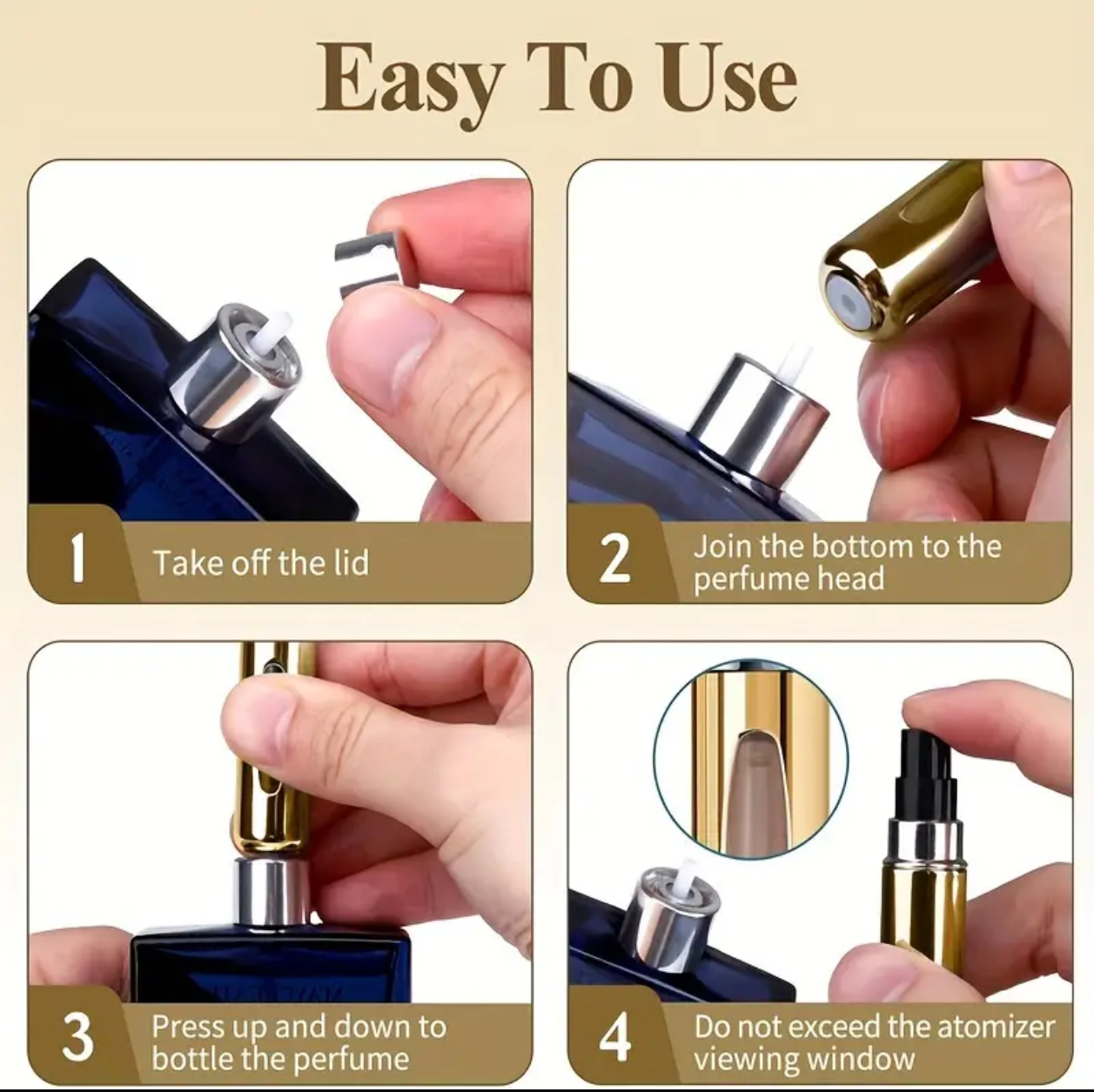 Easy To Use

1 Take off the lid

2 Join the bottom to the perfume head

3 Press up and down to bottle the perfume

4 Do not exceed the atomizer viewing window