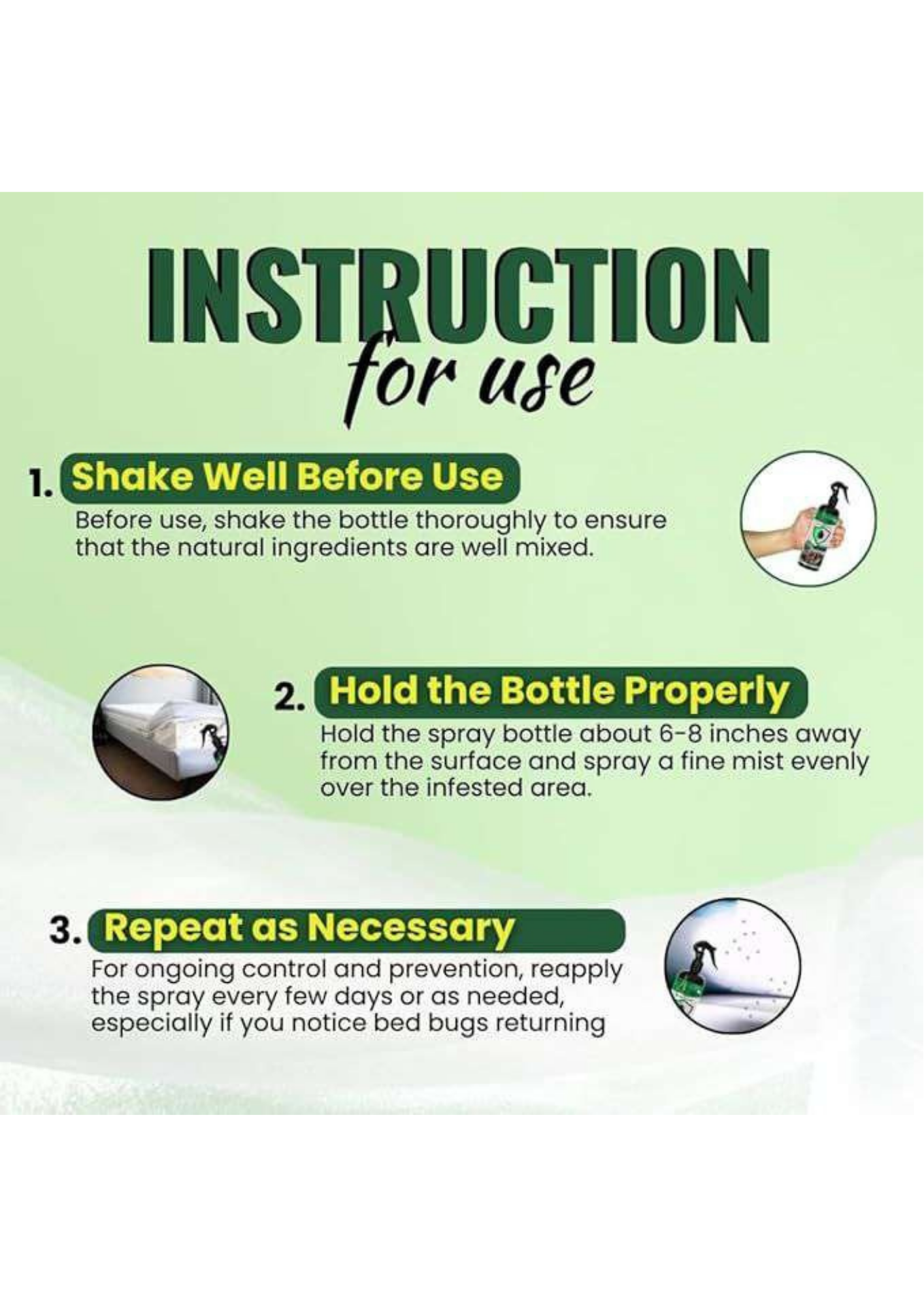 INSTRUCTION
for use

1. Shake Well Before Use
Before use, shake the bottle thoroughly to ensure that the natural ingredients are well mixed.

2. Hold the Bottle Properly
Hold the spray bottle about 6-8 inches away from the surface and spray a fine mist evenly over the infested area.

3. Repeat as Necessary
For ongoing control and prevention, reapply the spray every few days or as needed, especially if you notice bed bugs returning