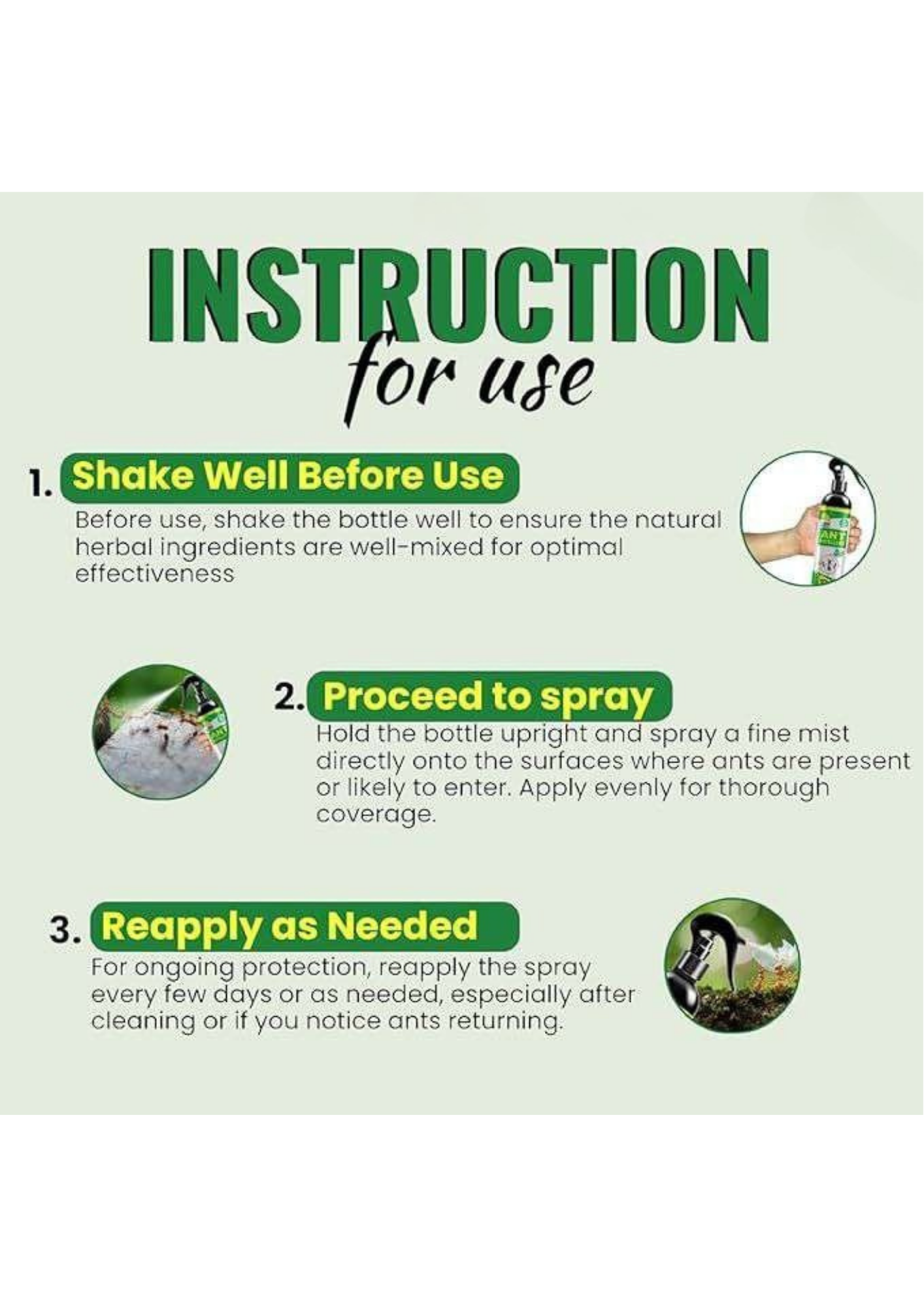 INSTRUCTION
for use

1. Shake Well Before Use
Before use, shake the bottle well to ensure the natural herbal ingredients are well-mixed for optimal effectiveness

ANT

2. Proceed to spray
Hold the bottle upright and spray a fine mist directly onto the surfaces where ants are present or likely to enter. Apply evenly for thorough coverage.

3. Reapply as Needed
For ongoing protection, reapply the spray every few days or as needed, especially after cleaning or if you notice ants returning.