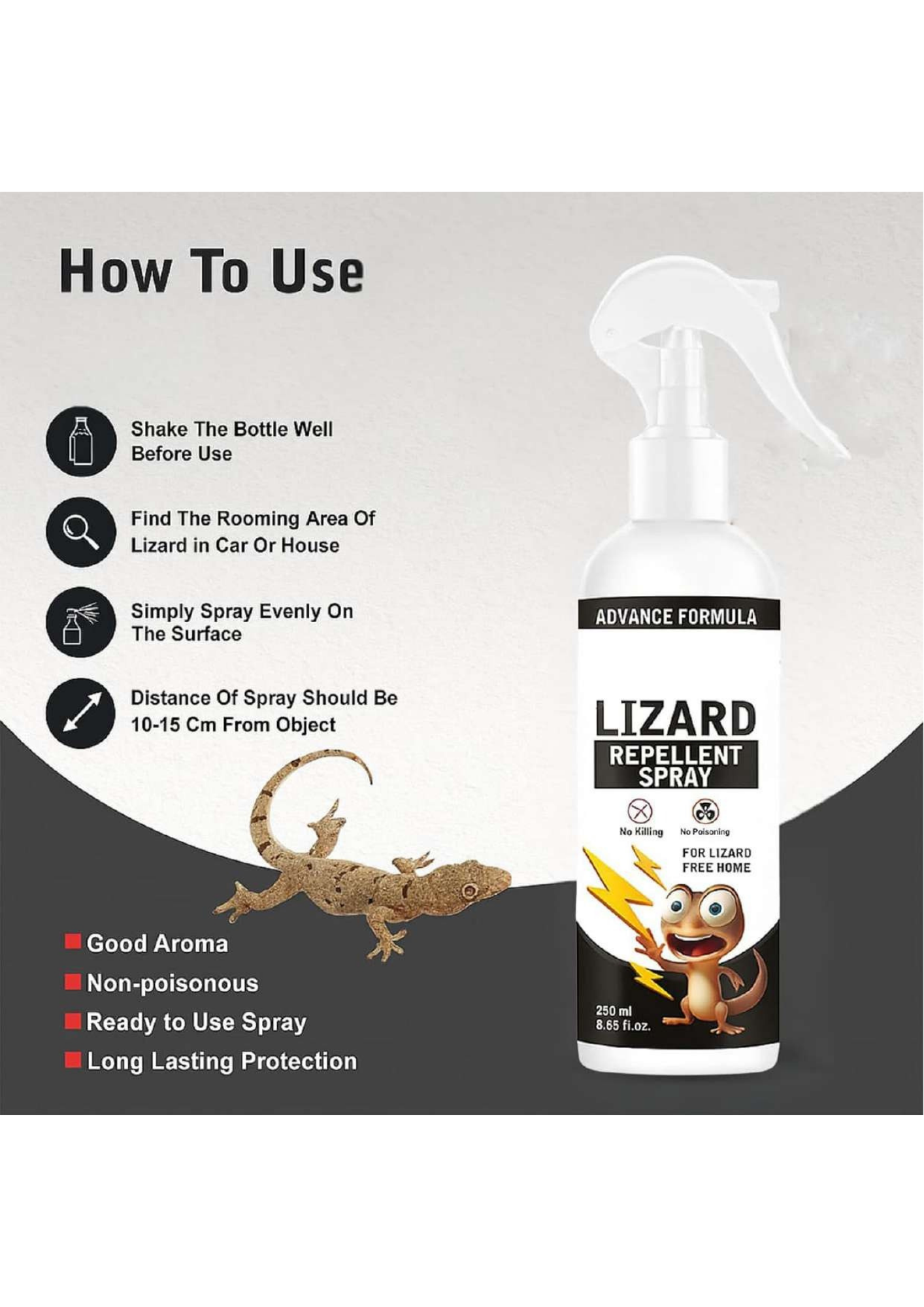 How To Use

Shake The Bottle Well Before Use

Find The Rooming Area Of Lizard in Car Or House

Simply Spray Evenly On The Surface

Distance Of Spray Should Be 10-15 Cm From Object

Good Aroma
Non-poisonous
Ready to Use Spray
Long Lasting Protection

ADVANCE FORMULA

LIZARD
REPELLENT SPRAY

No Killing
No Poisoning

FOR LIZARD FREE HOME

250 ml
8.65 fl.oz.