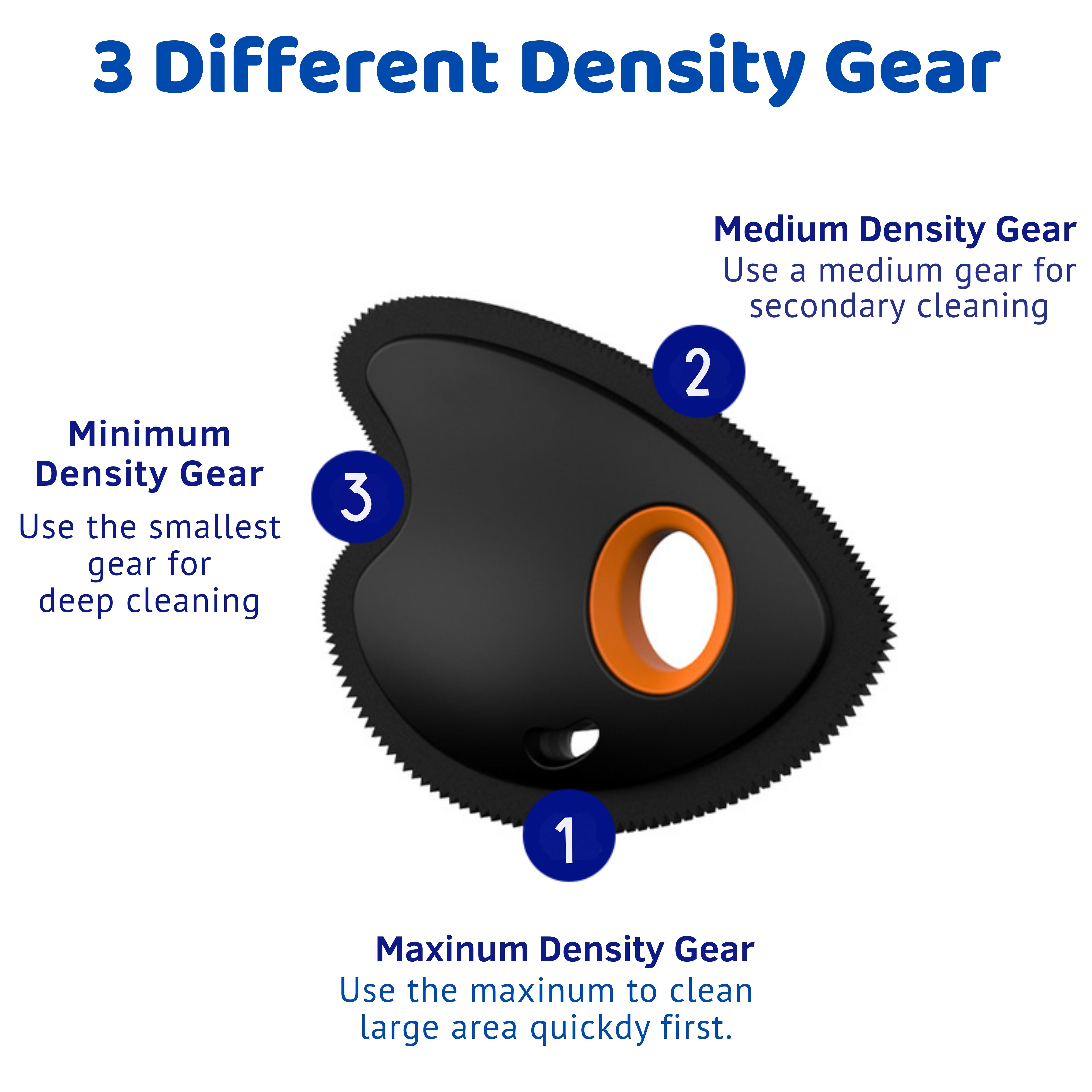 3 Different Density Gear

Medium Density Gear
Use a medium gear for secondary cleaning

2

Minimum Density Gear
Use the smallest gear for deep cleaning

3

1

Maxinum Density Gear
Use the maxinum to clean large area quickdy first.