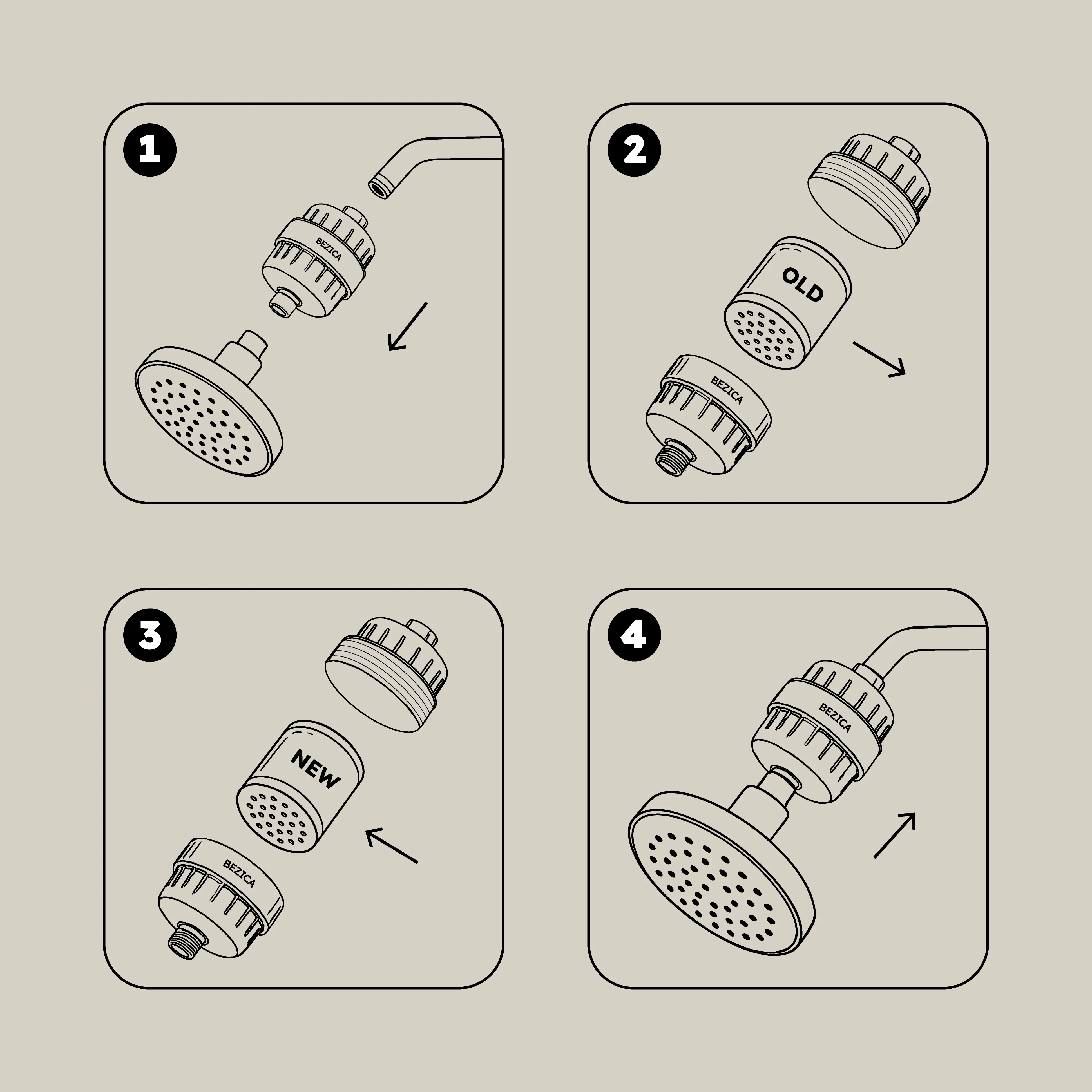 1

BEZICA

2

OLD

BEZICA

3

NEW

BEZICA

4

BEZICA