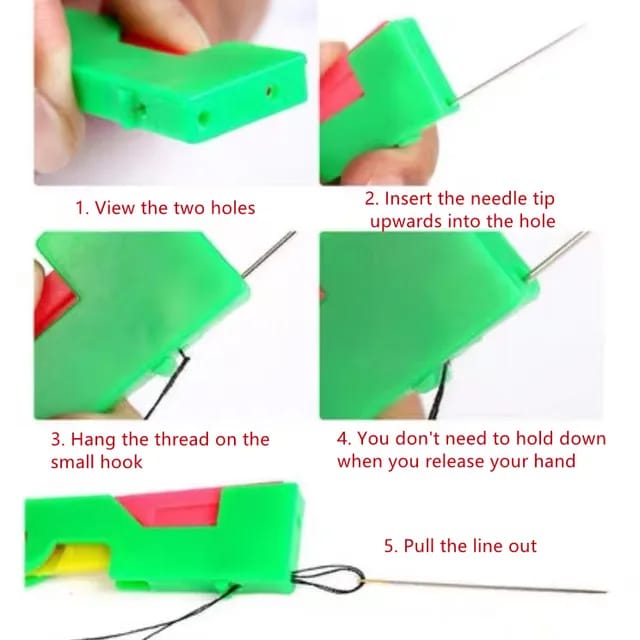 1. View the two holes

2. Insert the needle tip upwards into the hole

3. Hang the thread on the small hook

4. You don't need to hold down when you release your hand

5. Pull the line out