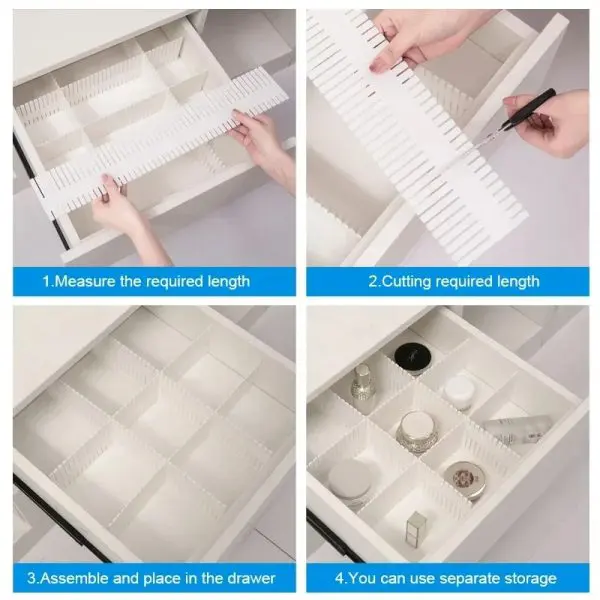 1.Measure the required length

2.Cutting required length

3.Assemble and place in the drawer

4.You can use separate storage